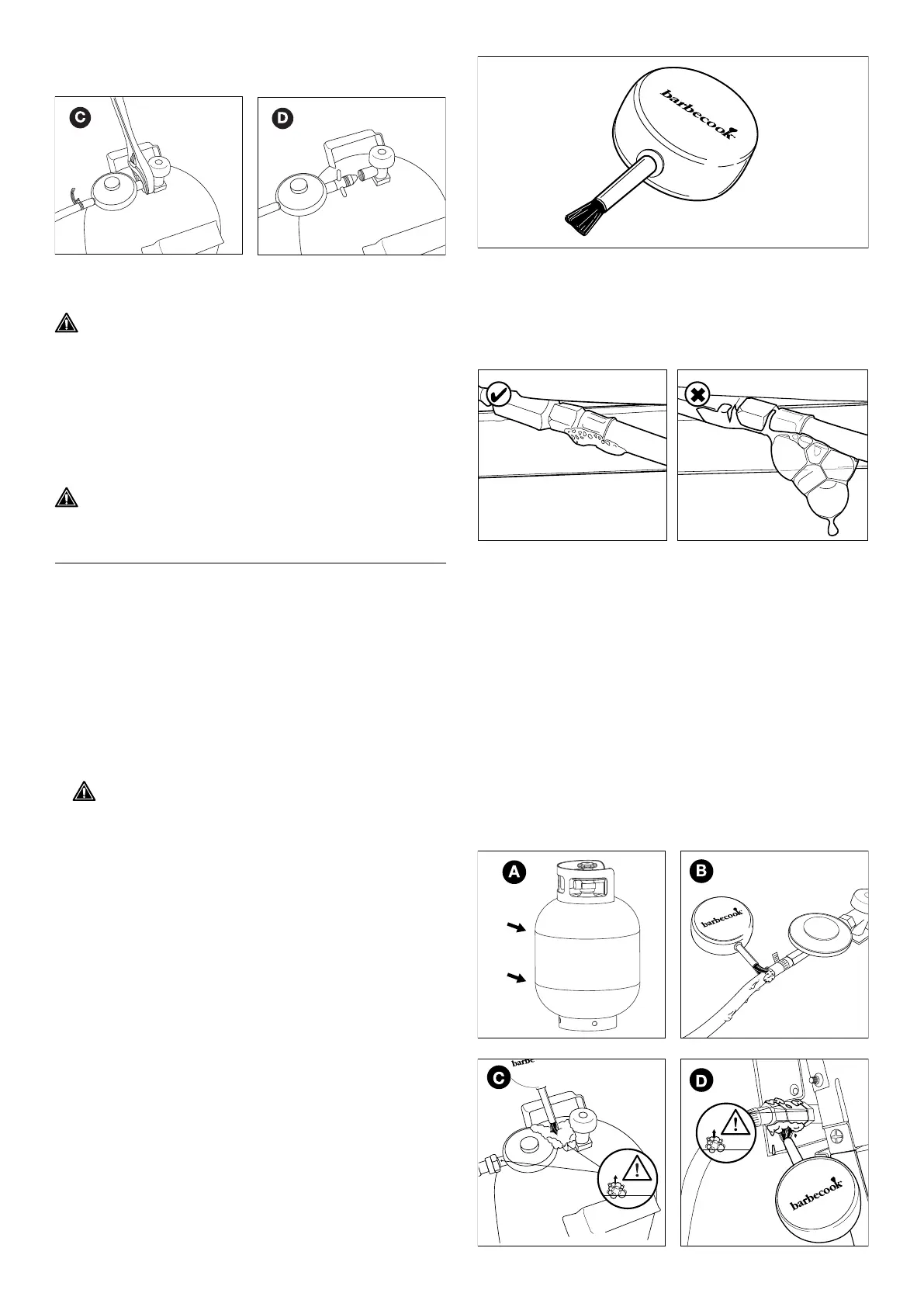 C

D

barbecook

A

B

barbecook

C

barbe

D

barbecook