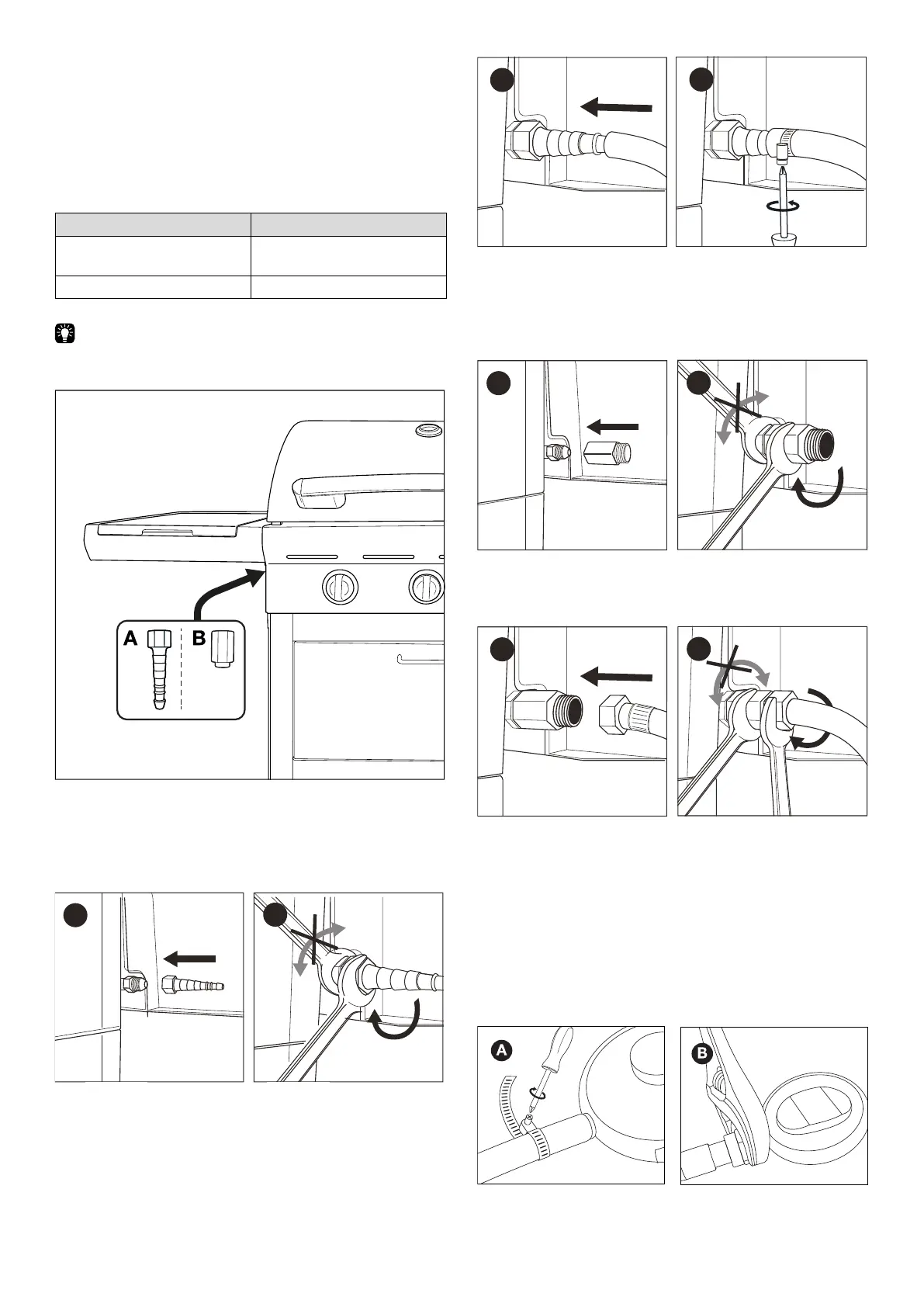 A

B

A

B