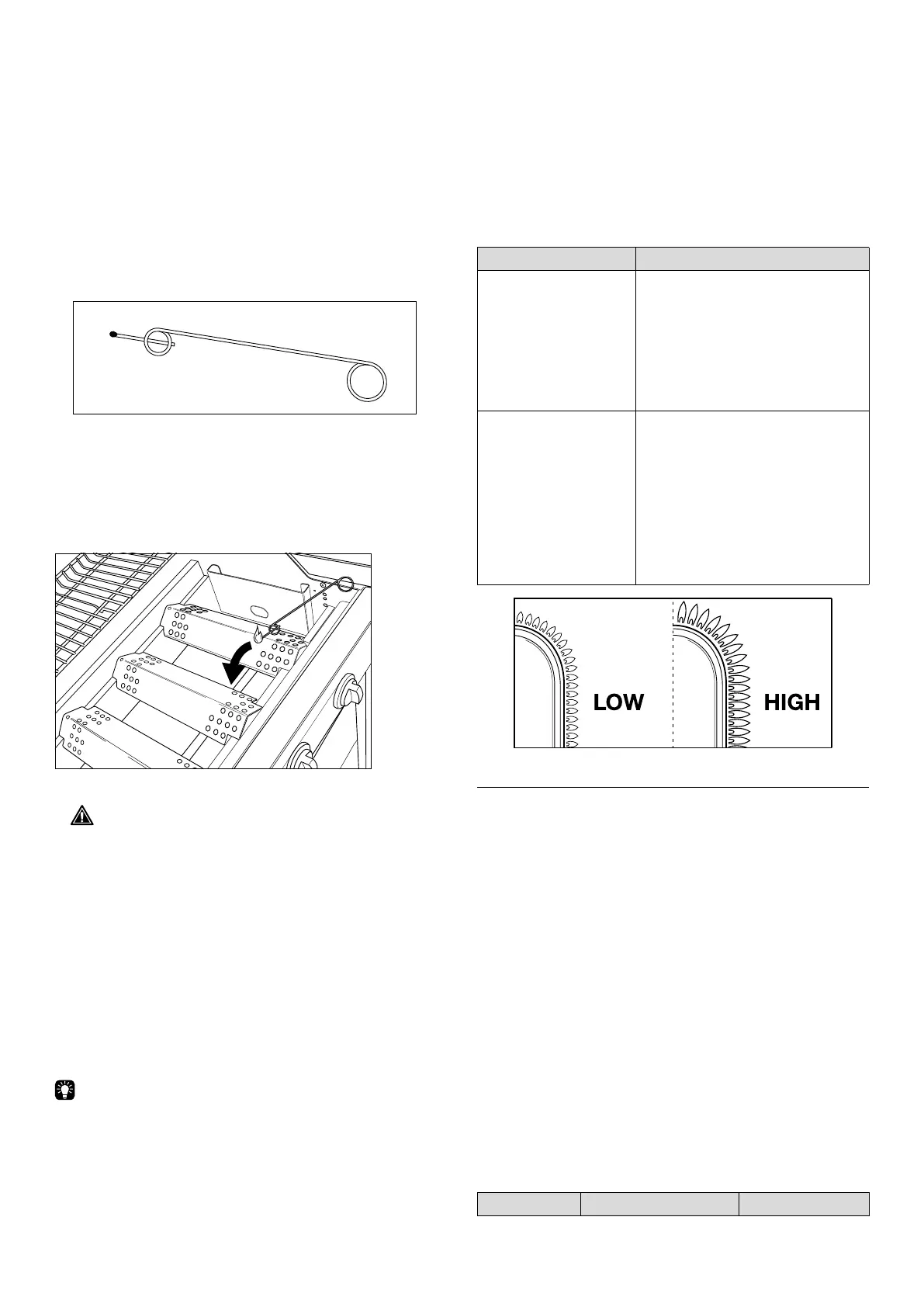 LOW

HIGH