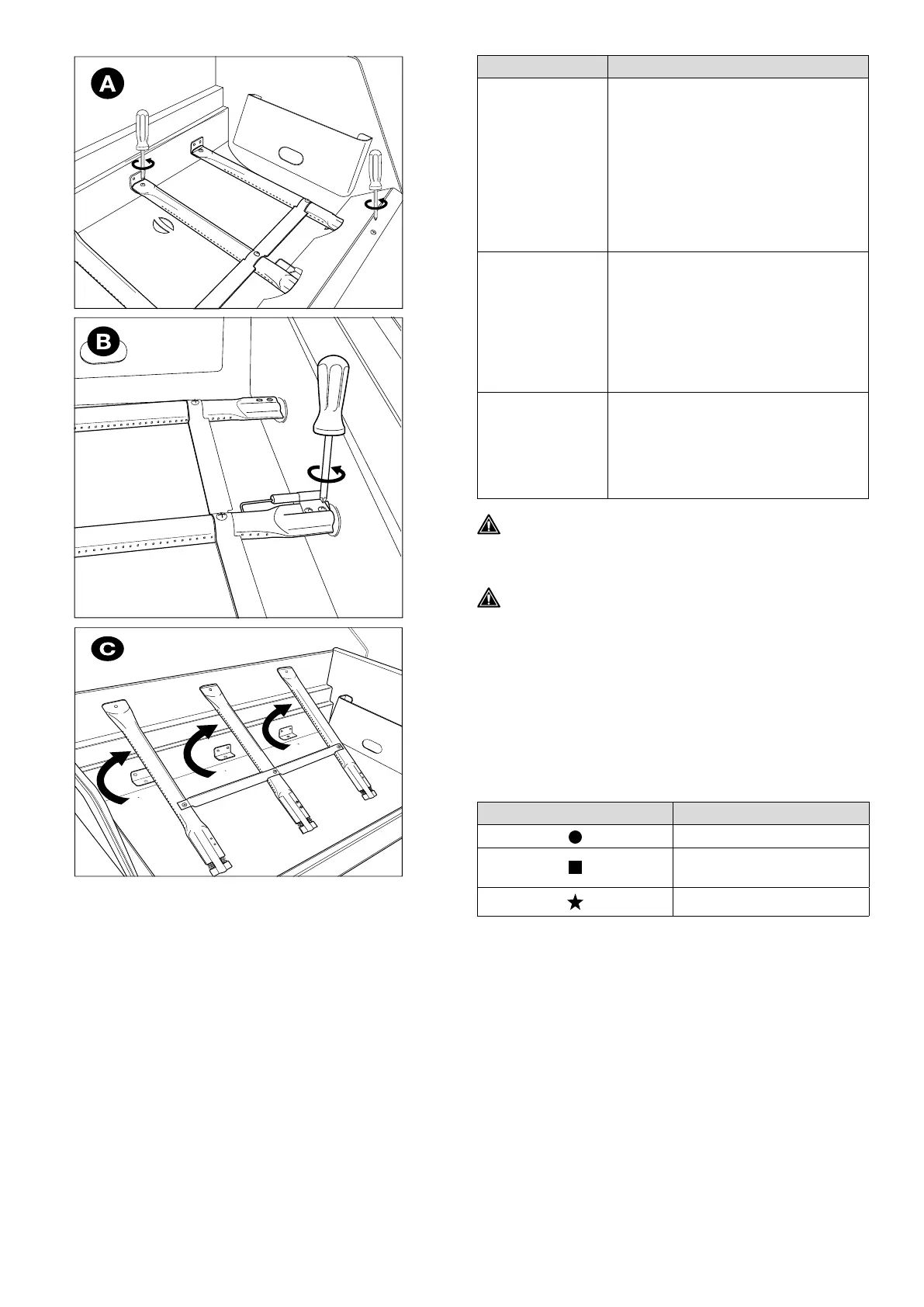 A

B

C