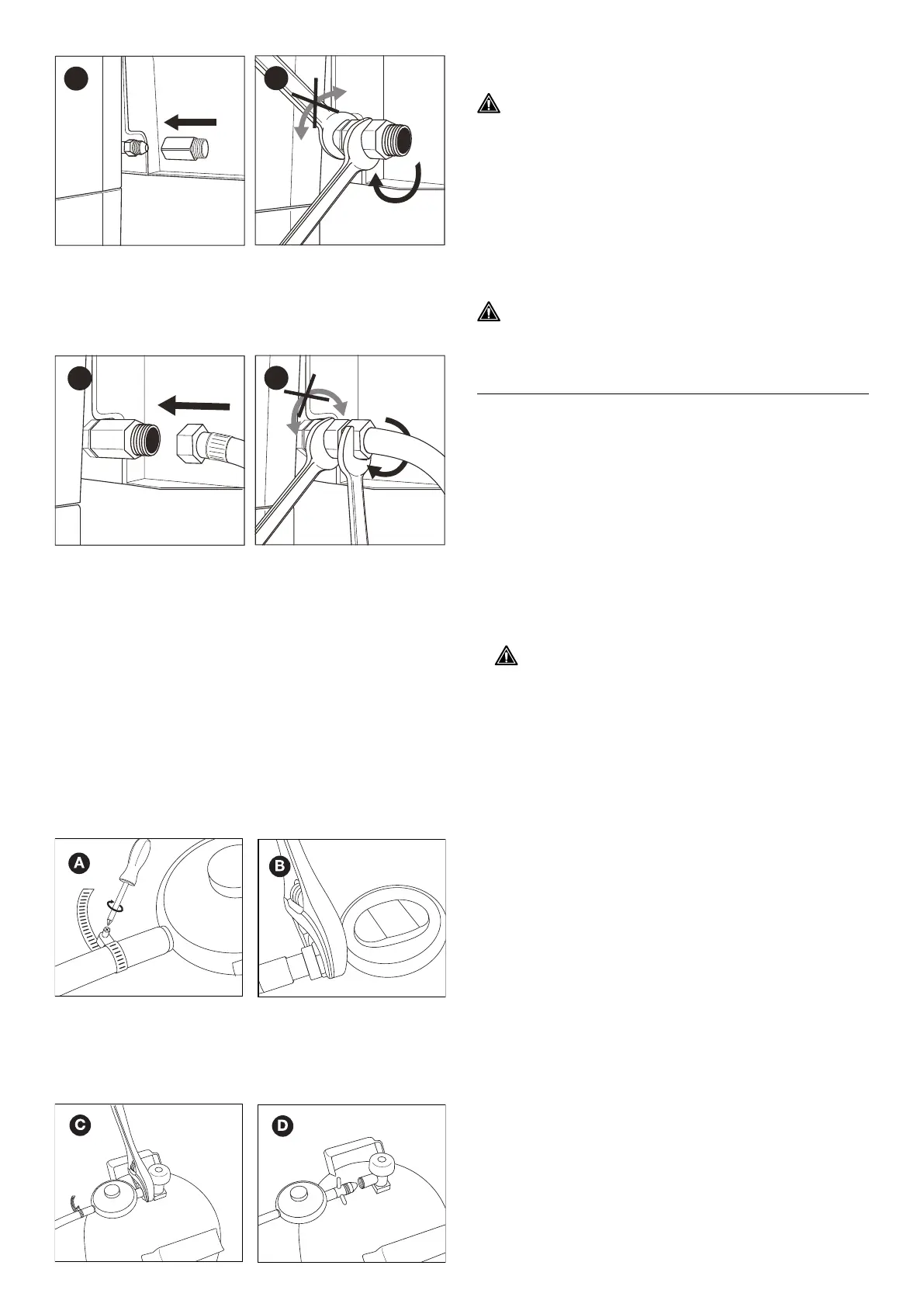 A

B

C

D