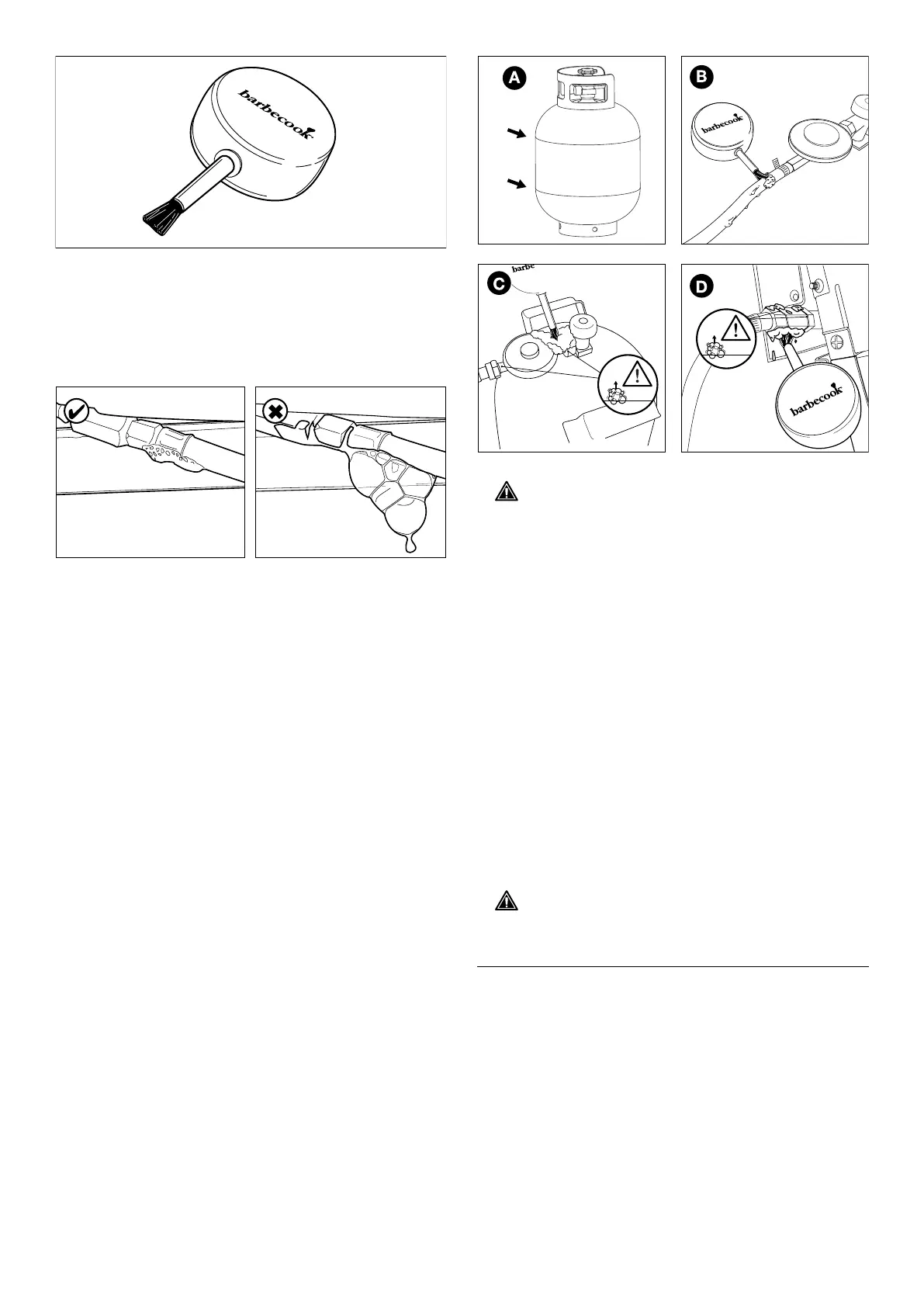 barbecook

A

B

barbecook

C

barbe

D

barbecook