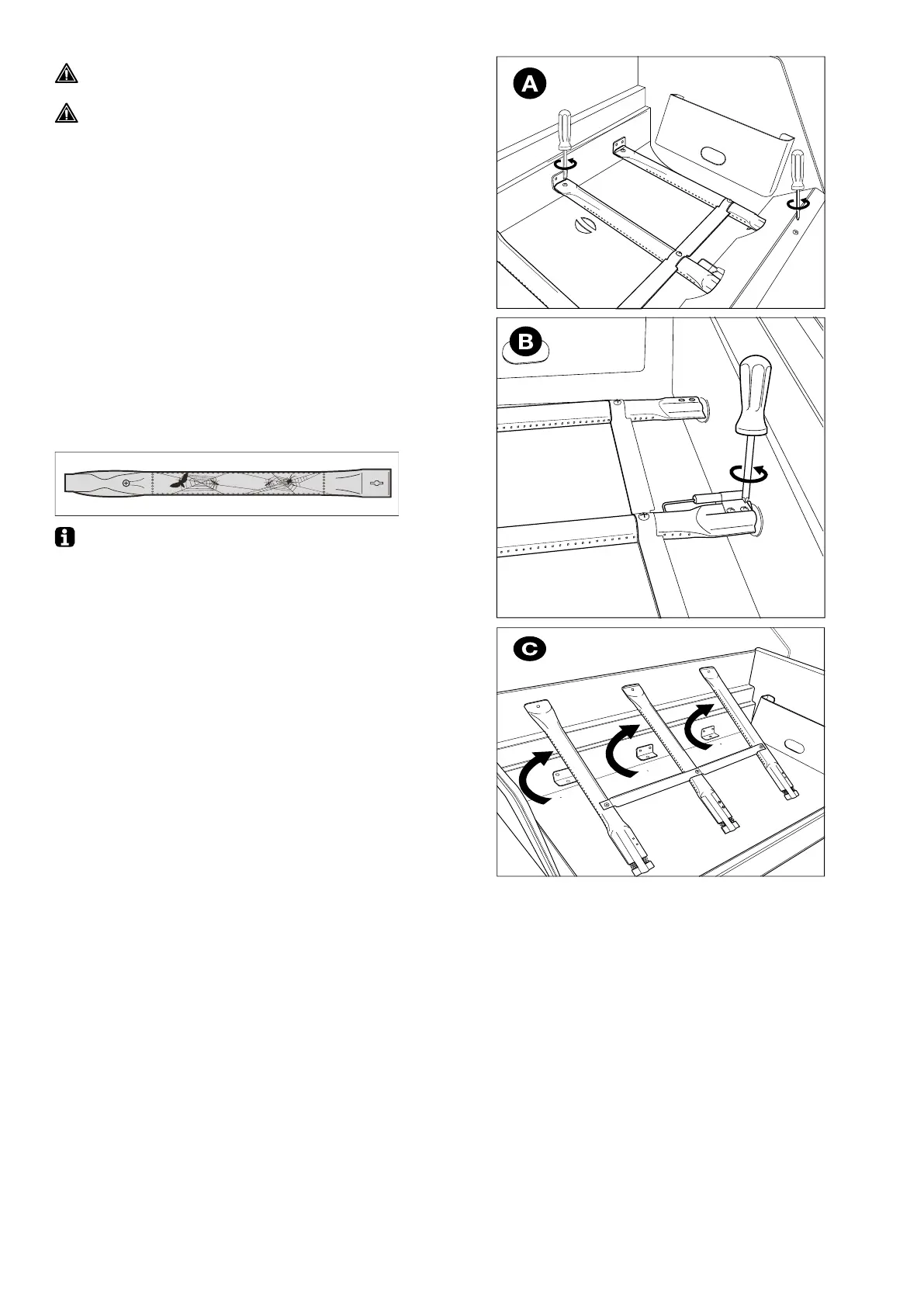 A

B

C