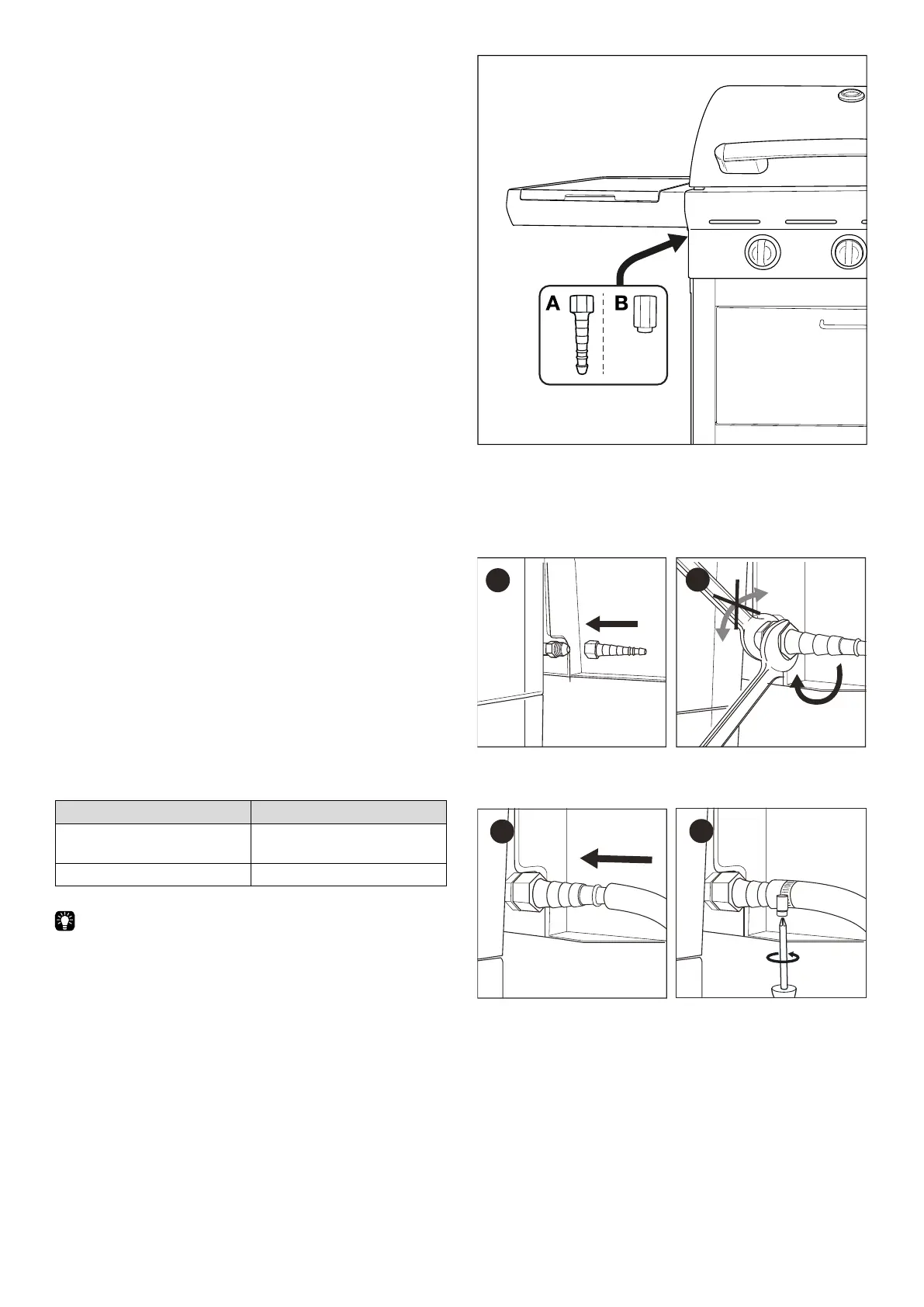 A B