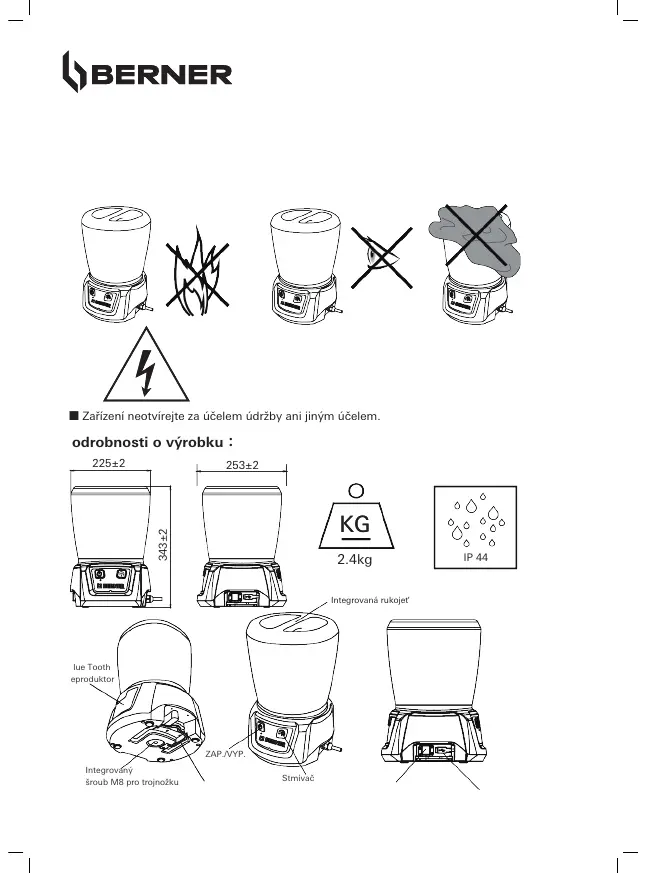 BERNER

■ Zařízení neotvírejte za účelem údržby ani jiným účelem.

odrobnosti o výrobku :

225±2

253±2

343±2

KG

2.4kg

IP 44

Integrovaná rukojeť

lue Tooth
eproduktor

Integrovaný
šroub M8 pro trojnožku

ZAP./VYP.

Stmívač