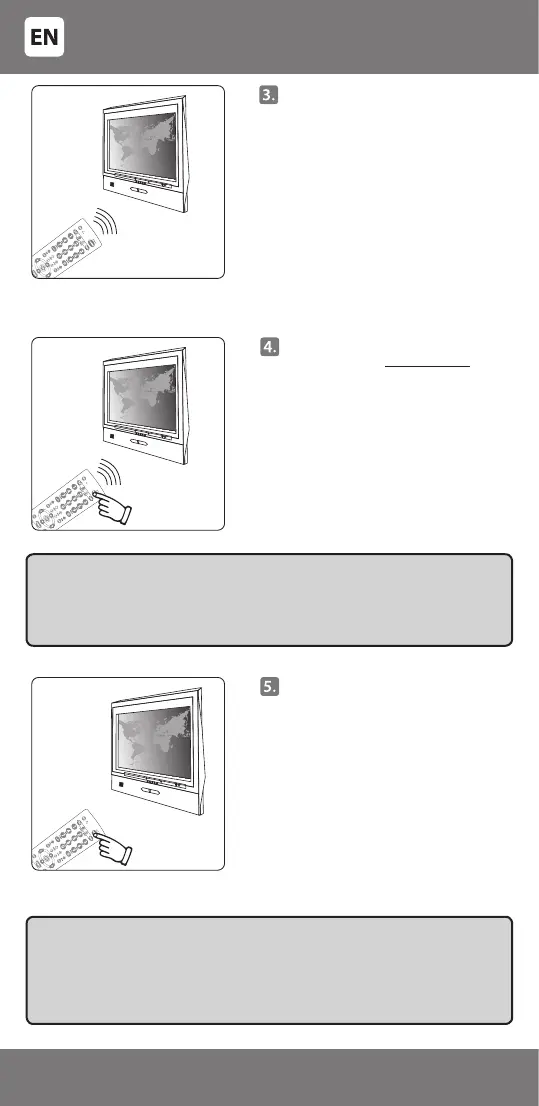 EN

3.

4.

5.