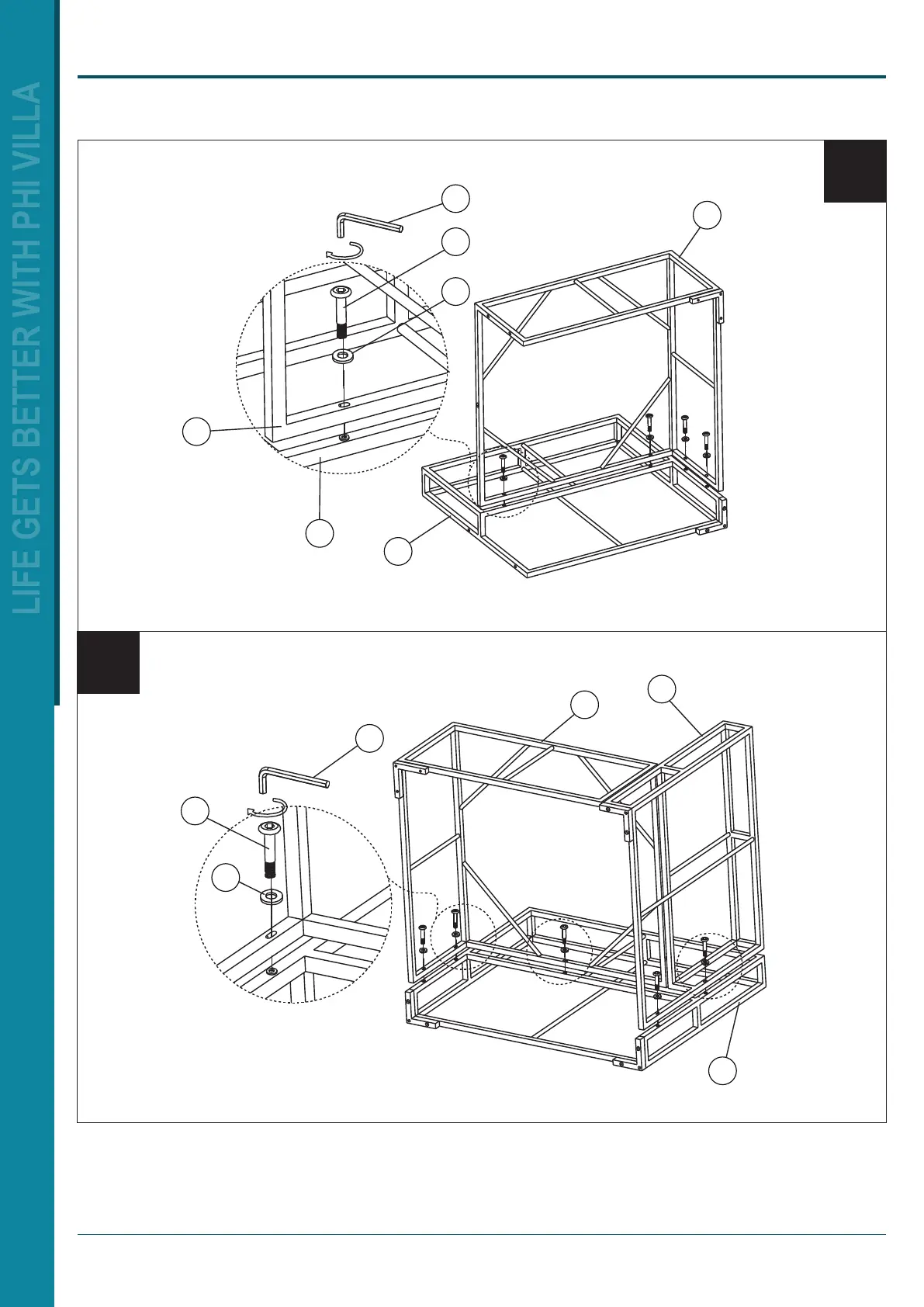 LIFE GETS BETTER WITH PHI VILLA