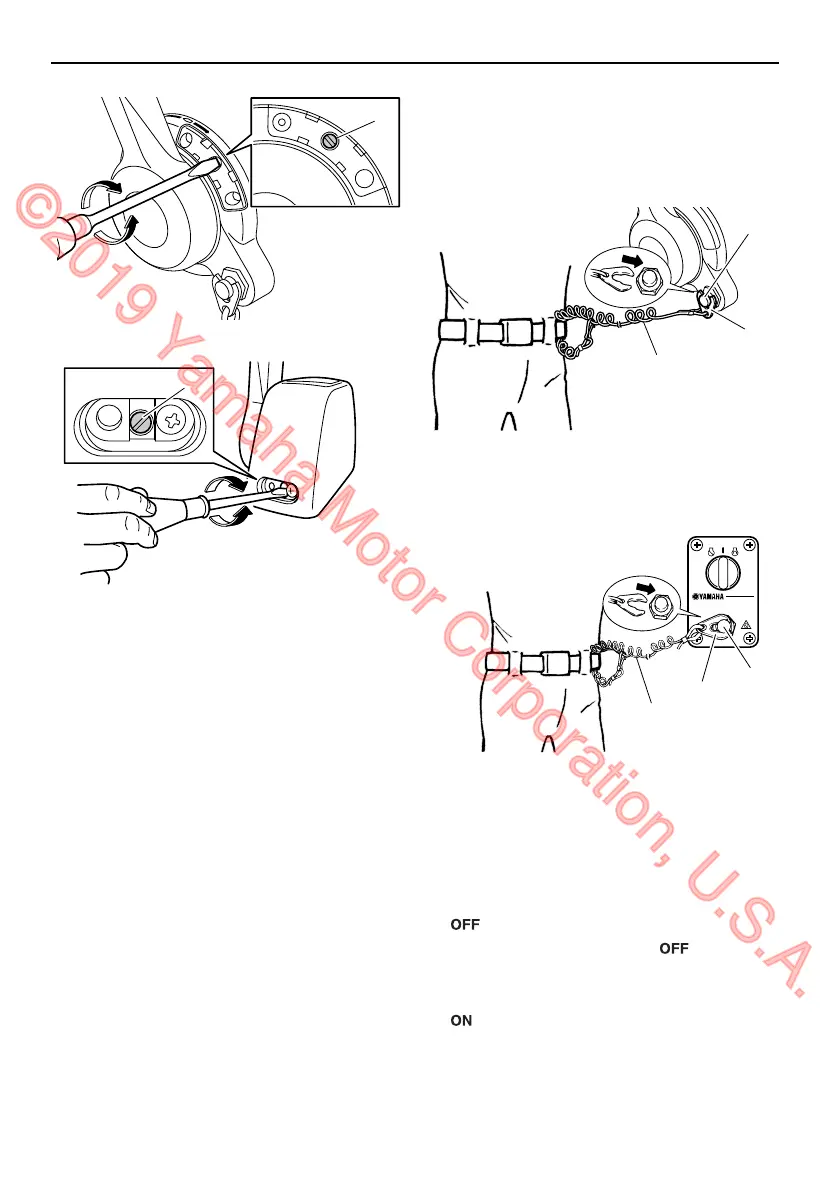 ©2019 Yamaha Motor Corporation, U.S.A.

YAMAHA

OFF

OFF

ON