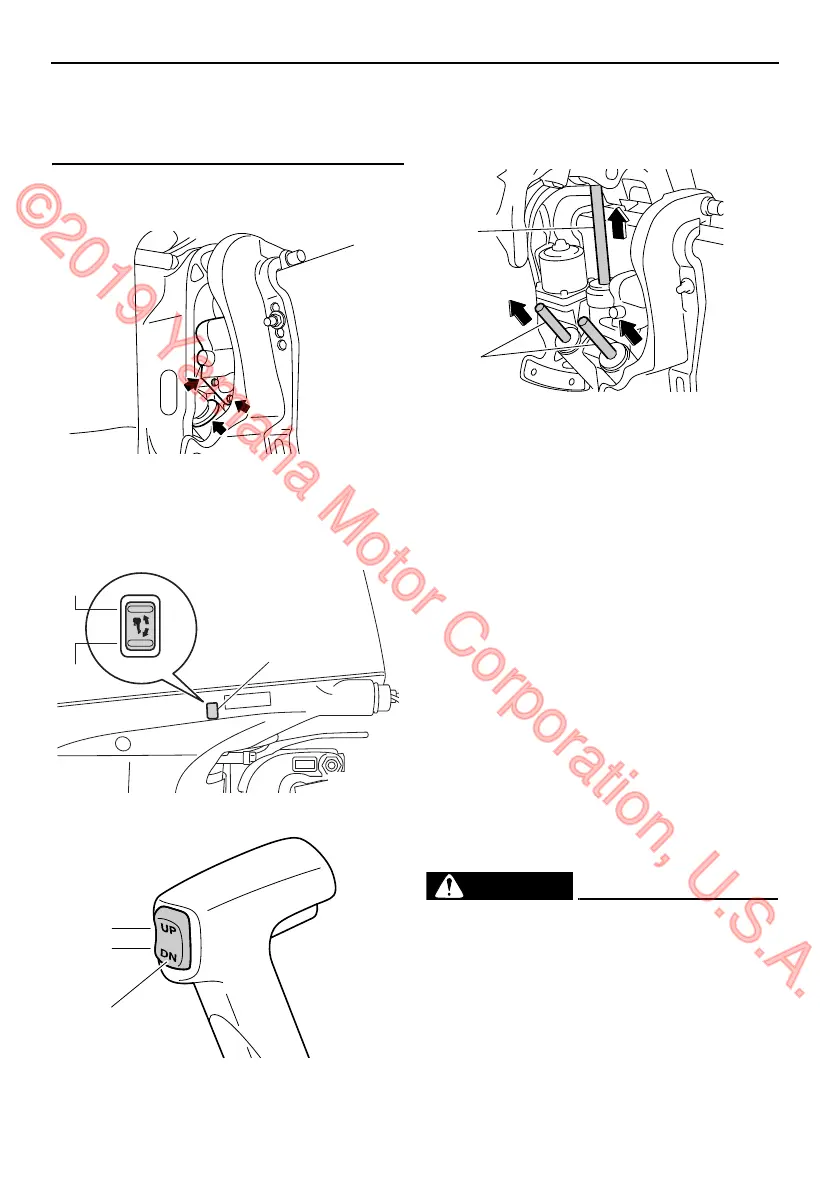 ©2019 Yamaha Motor Corporation, U.S.A.

UP

DN