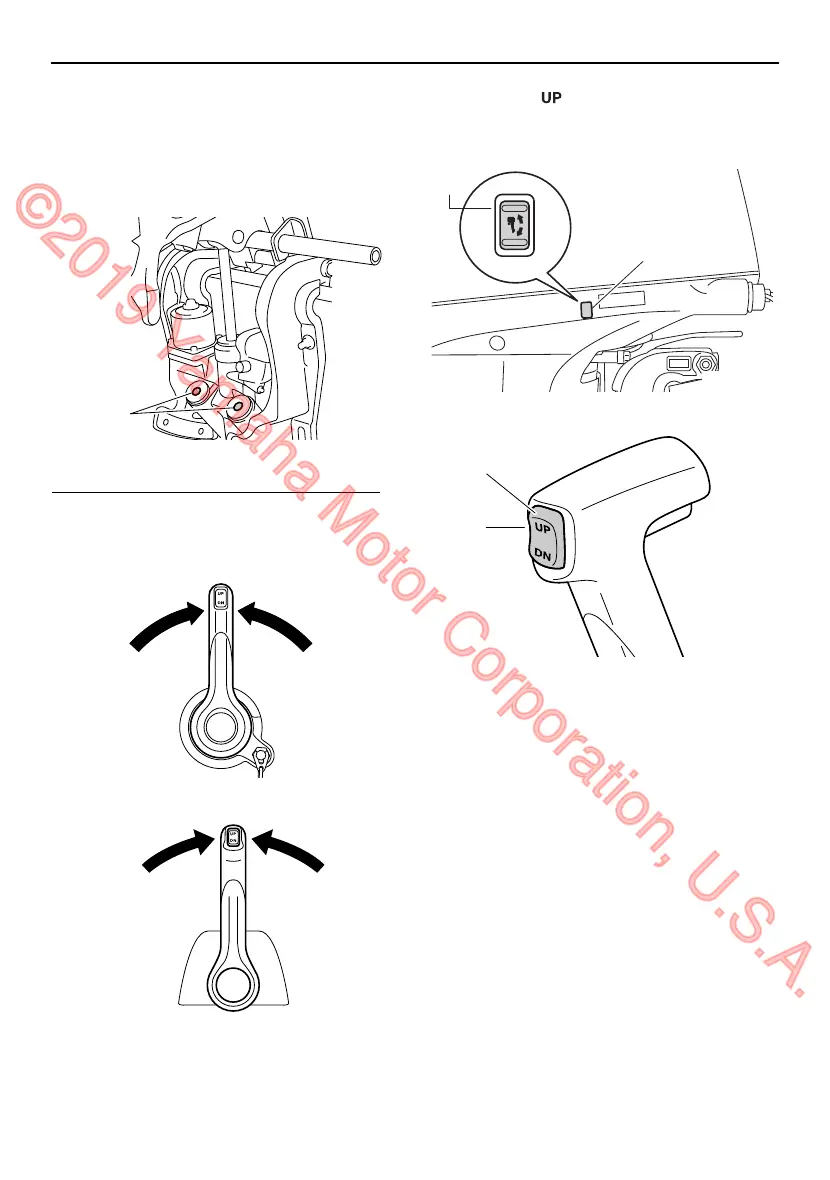 UP

UP
DN

UP
DN

UP
DN

©2019 Yamaha Motor Corporation, U.S.A.