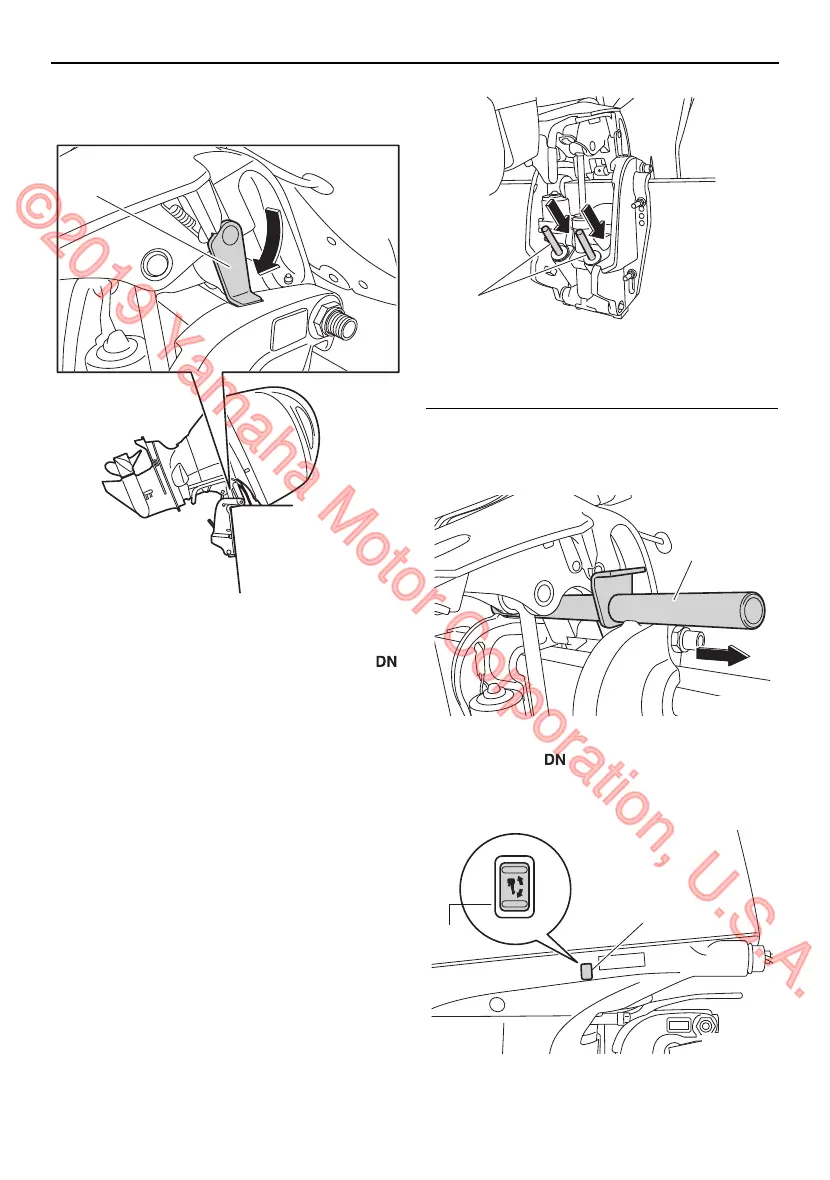 DN

DN

©2019 Yamaha Motor Corporation, U.S.A.