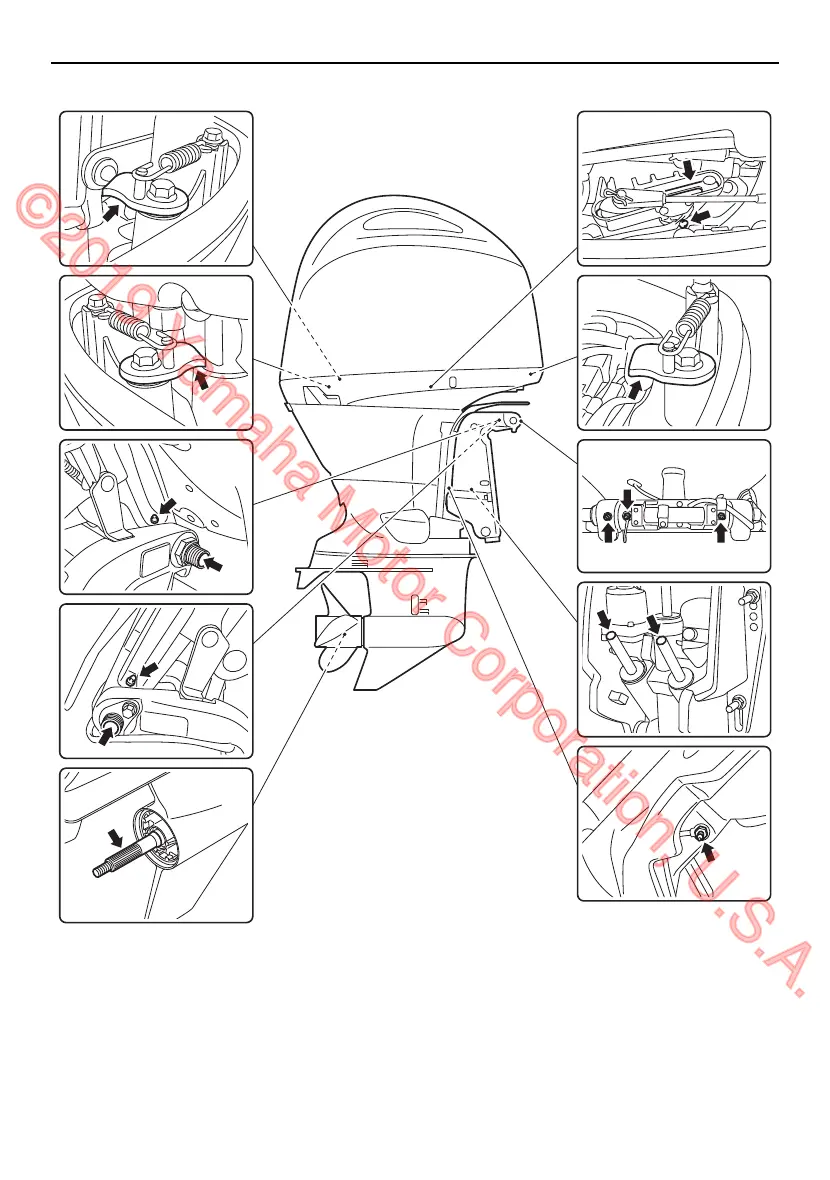 ©2018 Yamaha Motor Corporation, U.S.A.