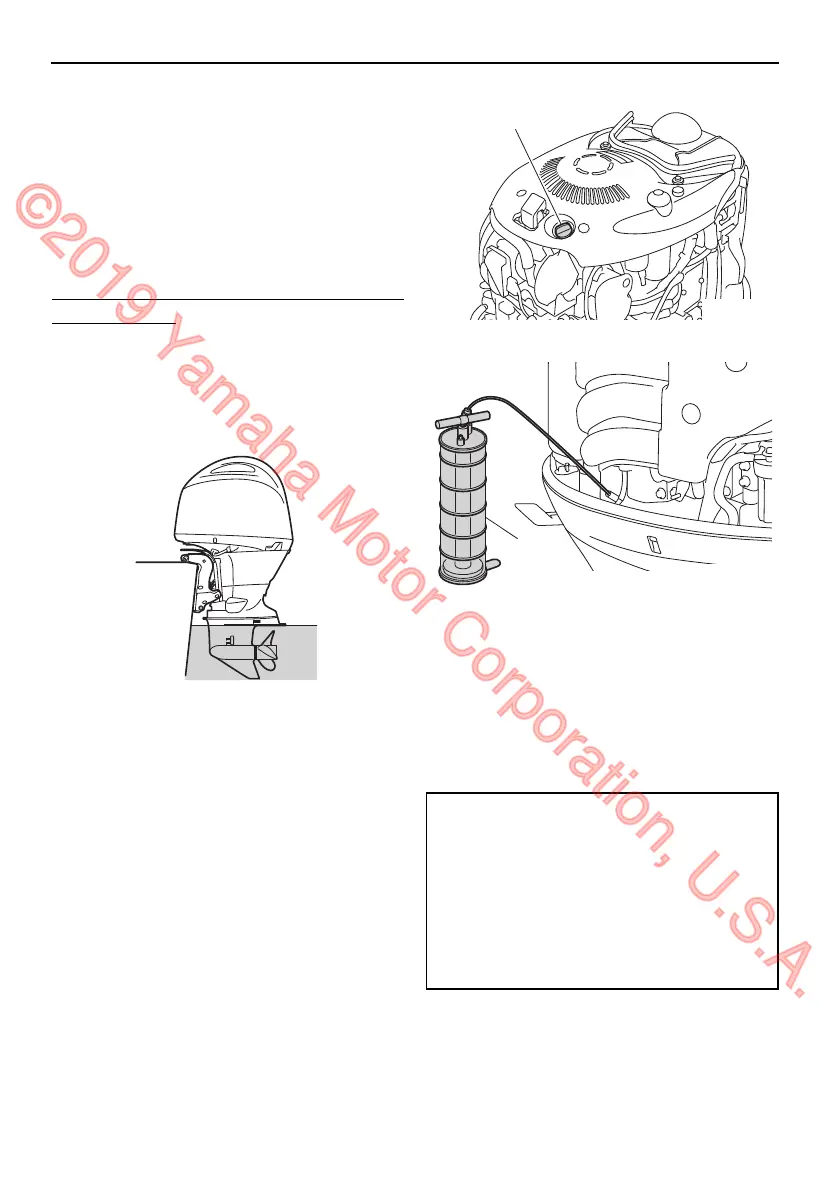 ©2019 Yamaha Motor Corporation, U.S.A.