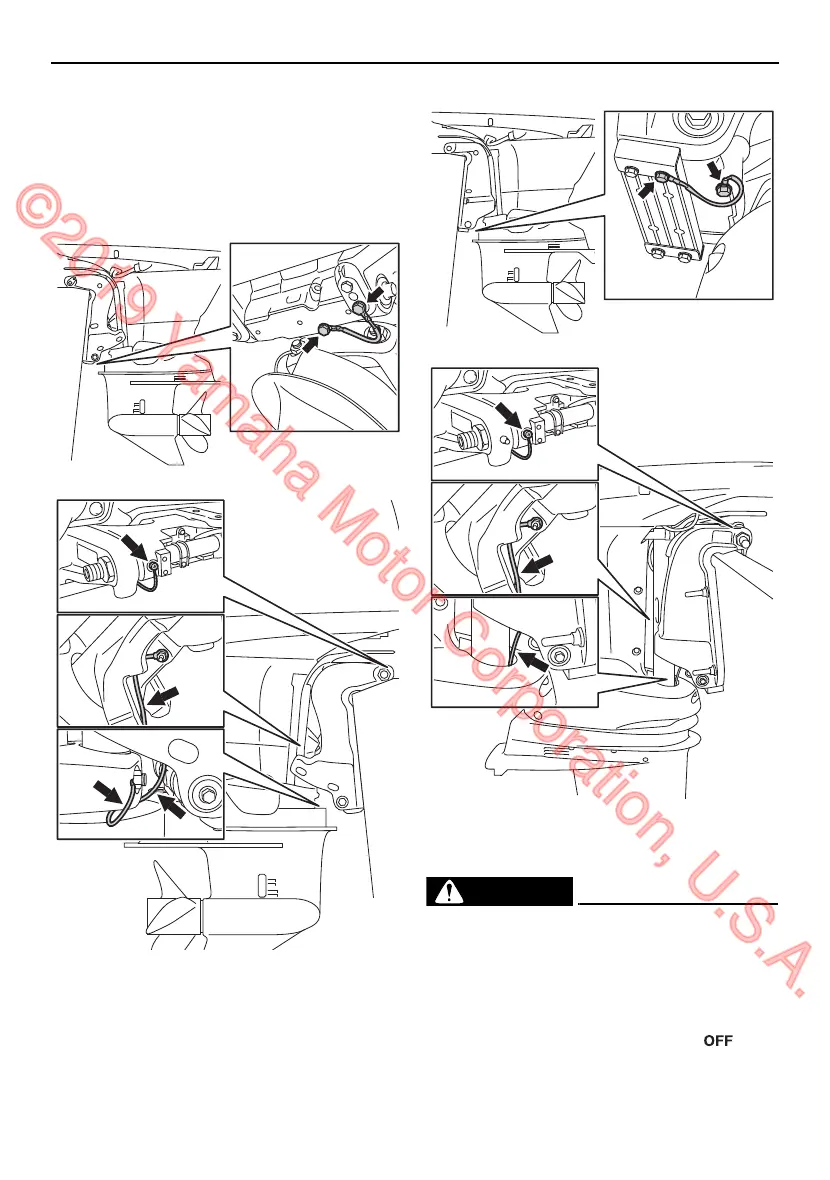 ©2019 Yamaha Motor Corporation, U.S.A.

OFF