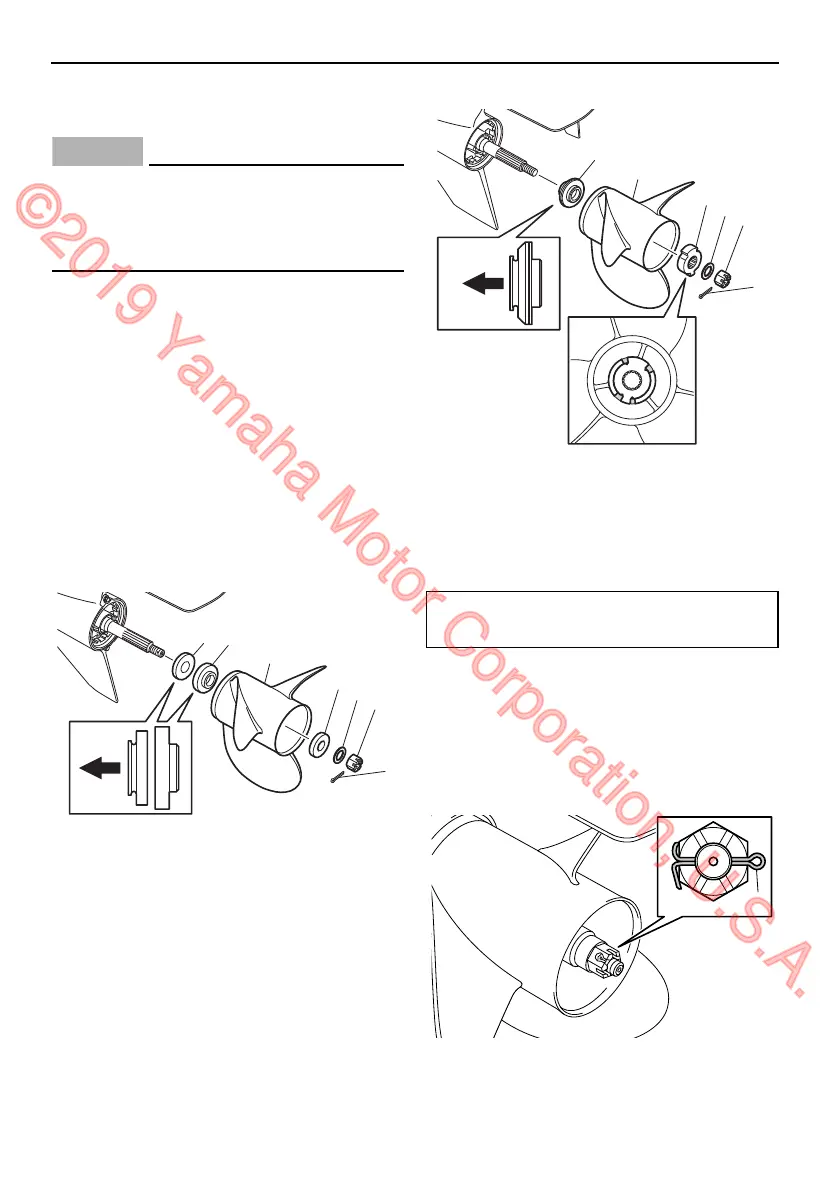 ©2019 Yamaha Motor Corporation, U.S.A.