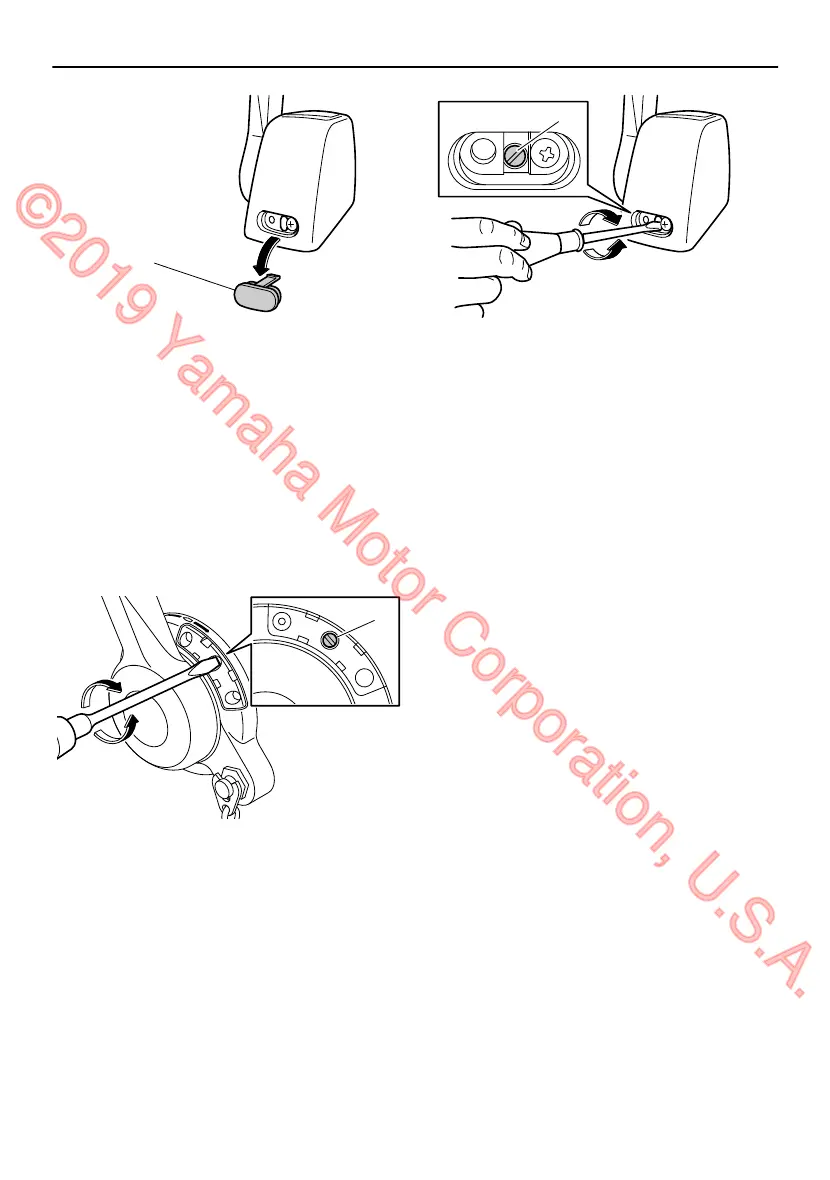 ©2019 Yamaha Motor Corporation, U.S.A.