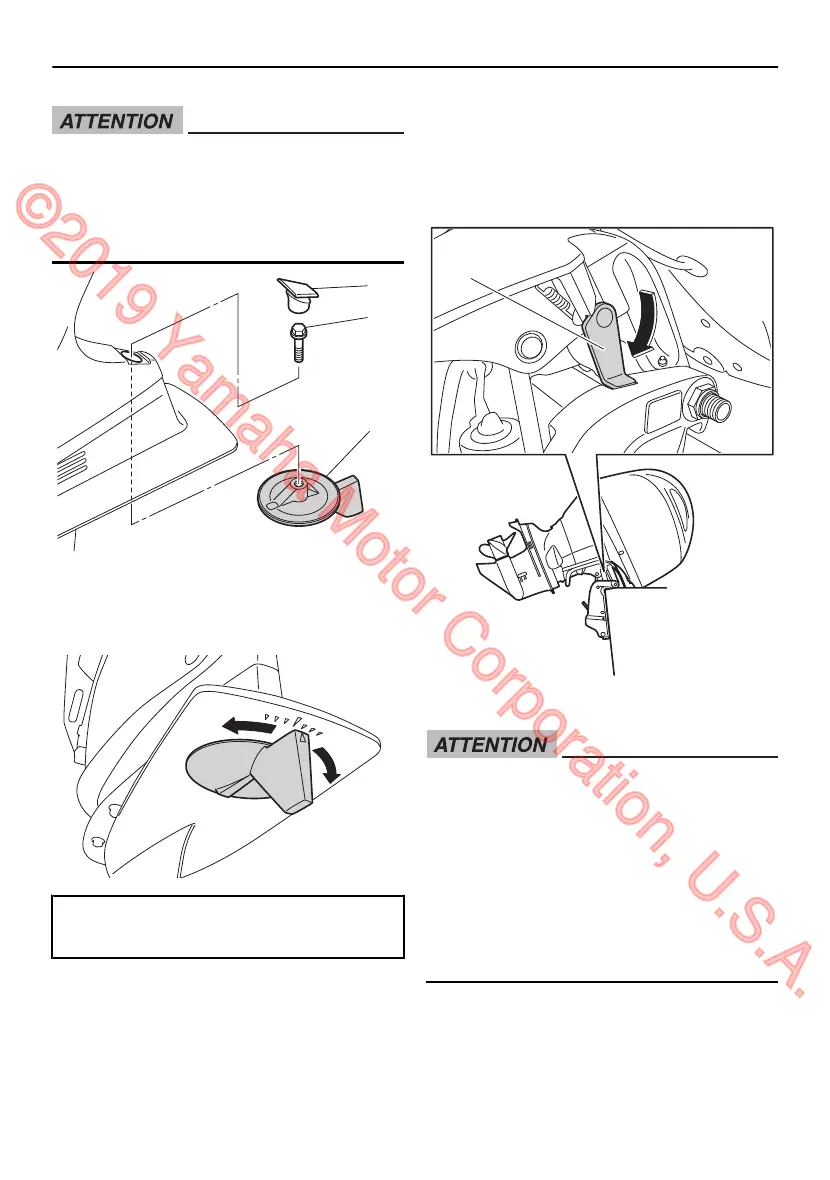 ATTENTION

©2019 Yamaha Motor Corporation, U.S.A.

ATTENTION