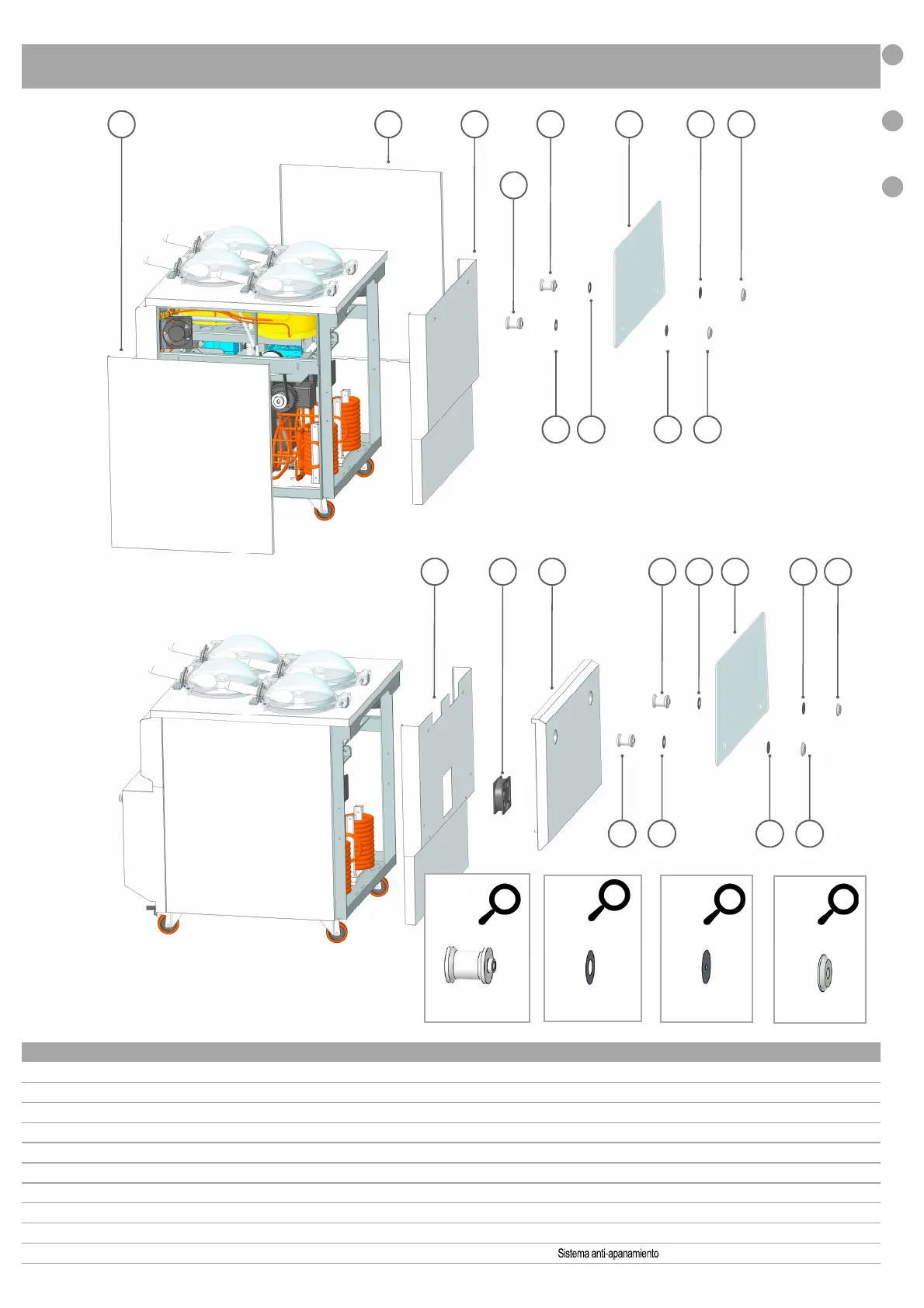 Sistema anti-apanamiento