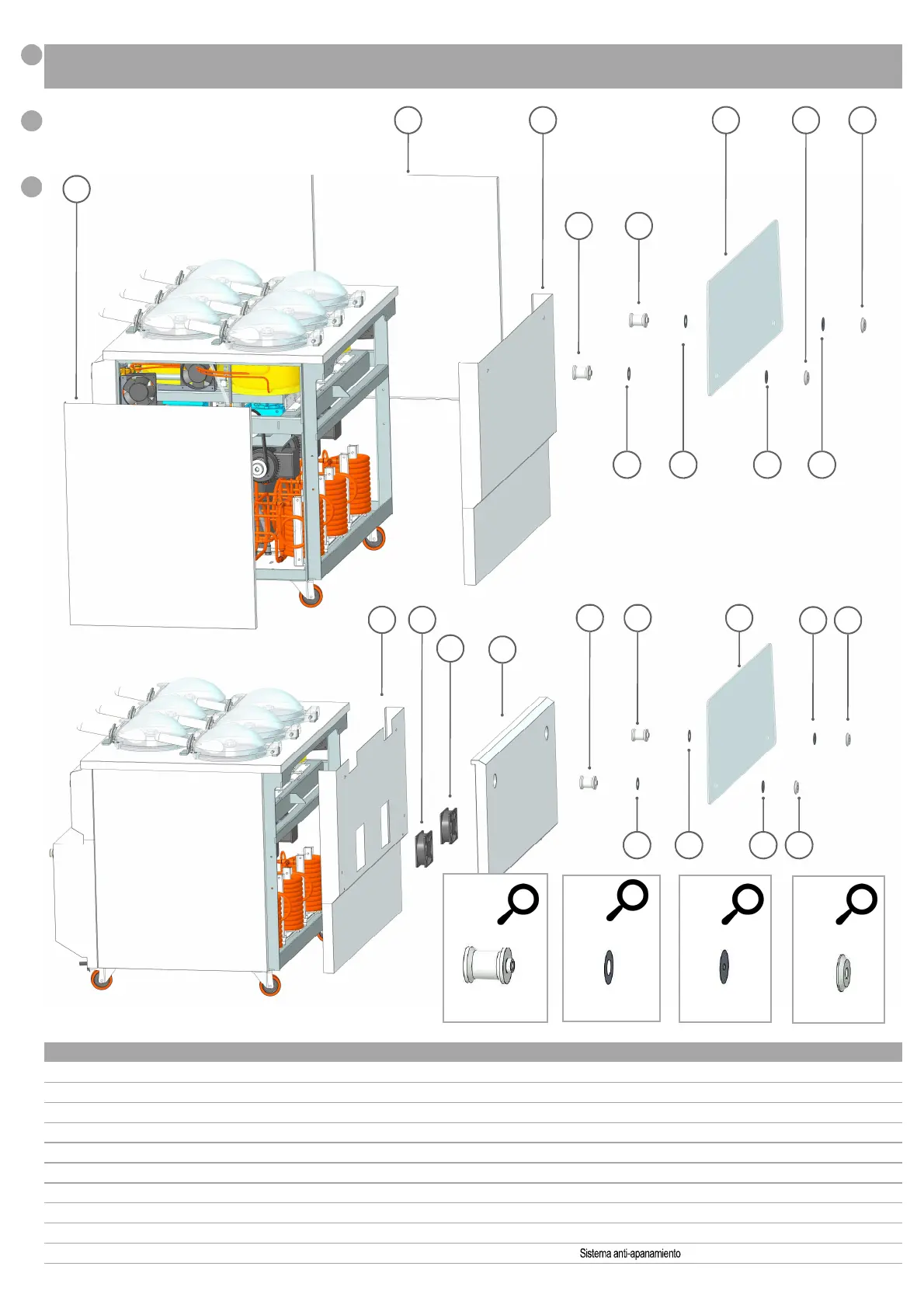 Sistema anti-apanamiento