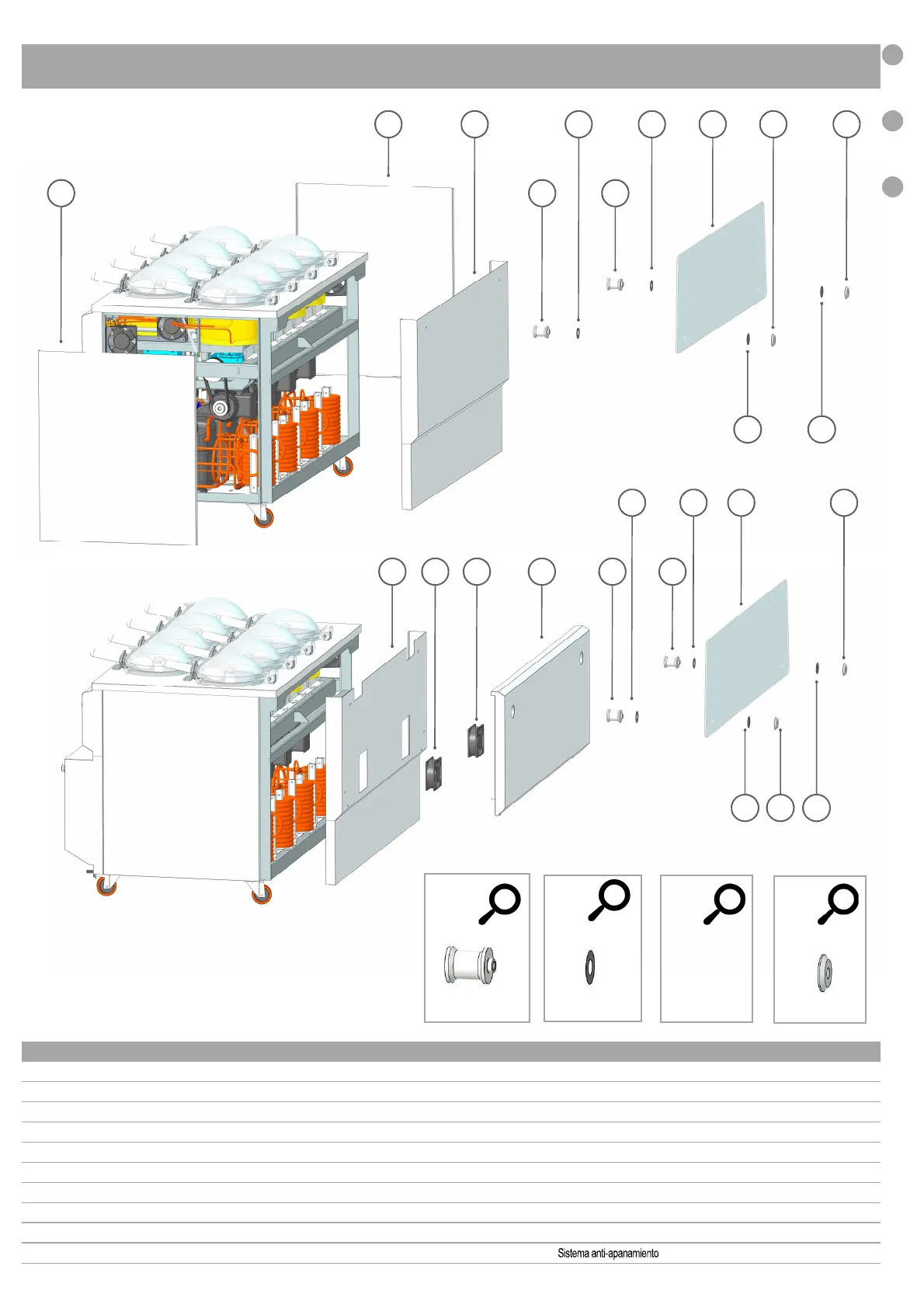 Sistema anti-apanamiento