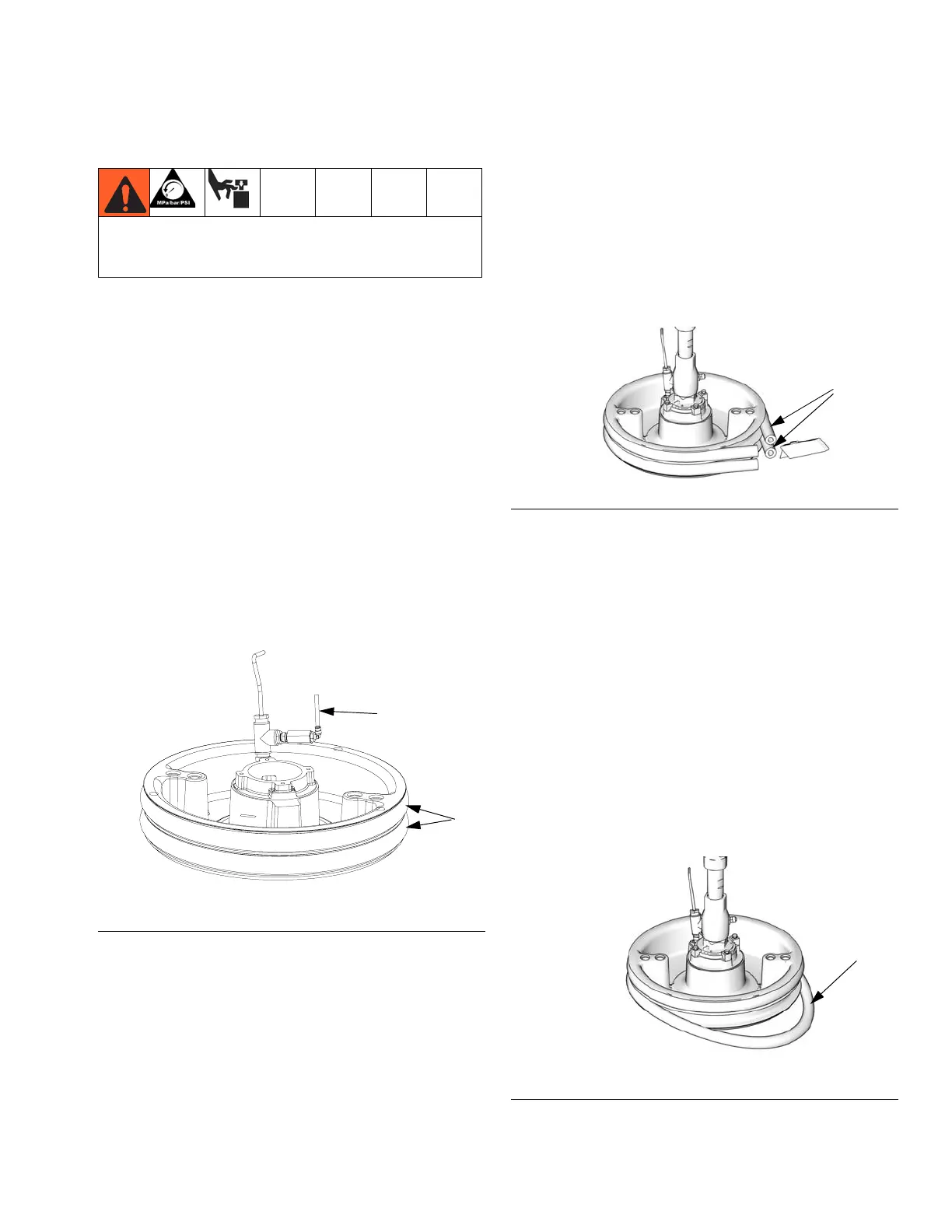 MPa/bar/PSI