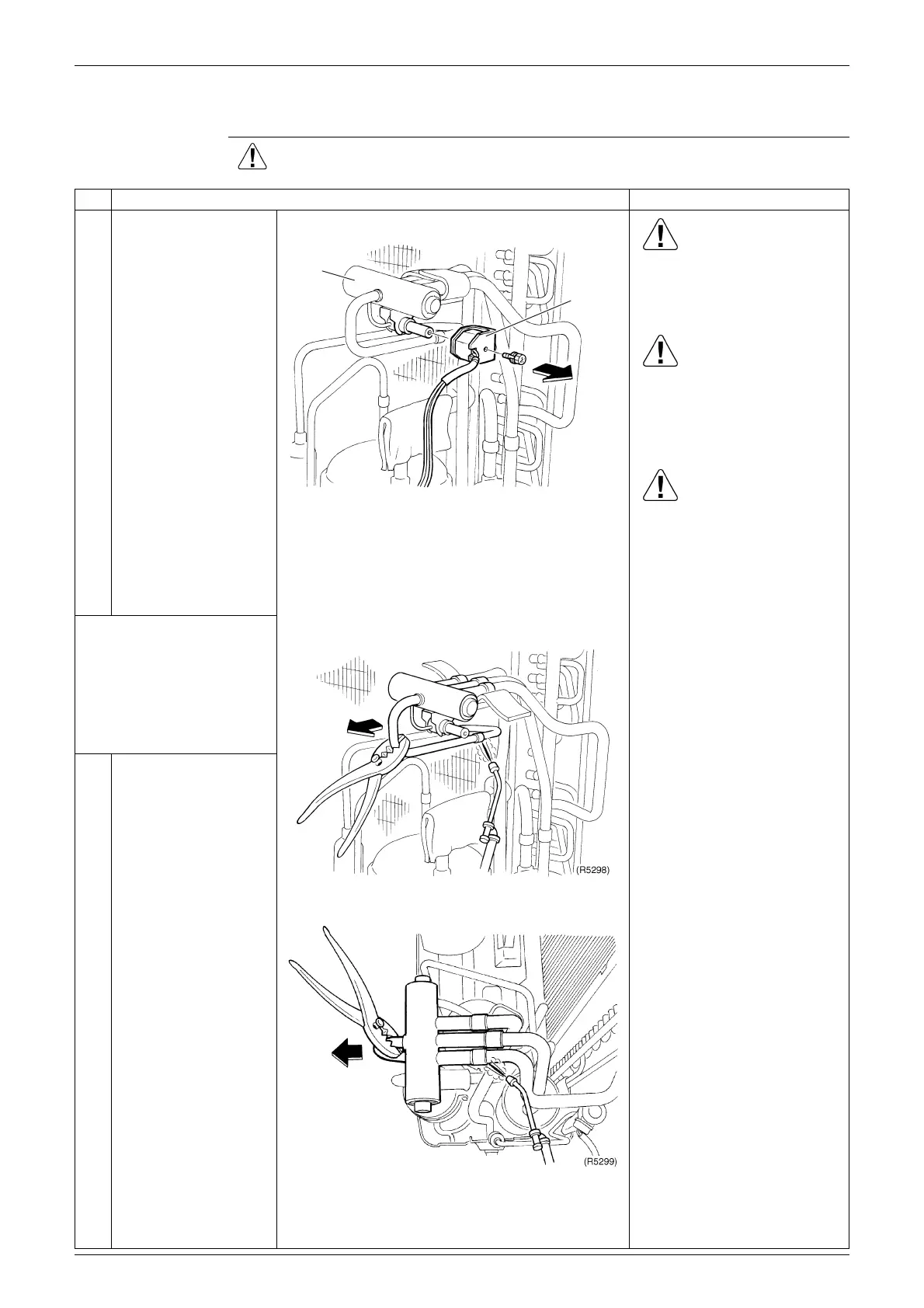 (R5298)

(R5299)