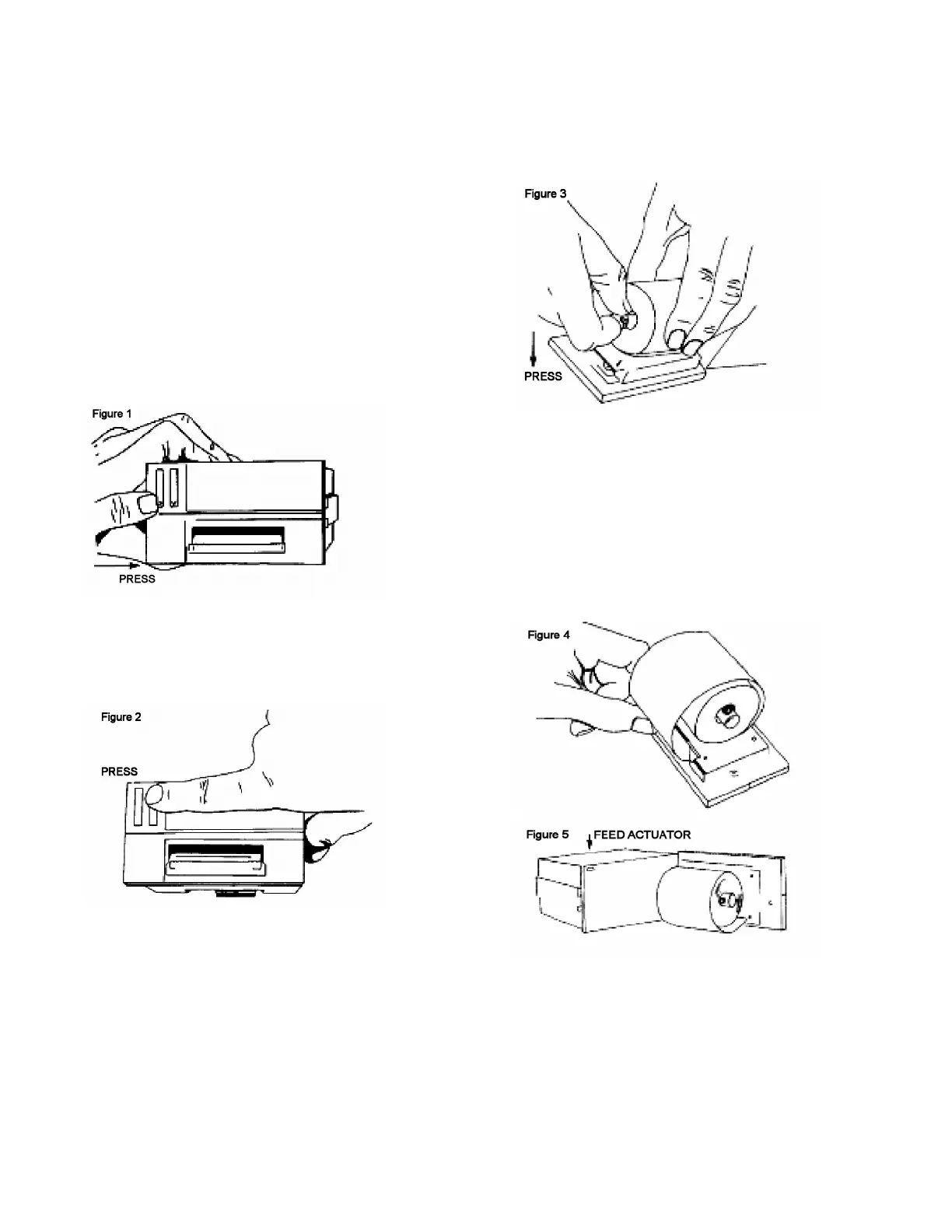 Figure 1

PRESS

Figure 2

PRESS

Figure 3

PRESS

Figure 4

Figure 5 FEED ACTUATOR