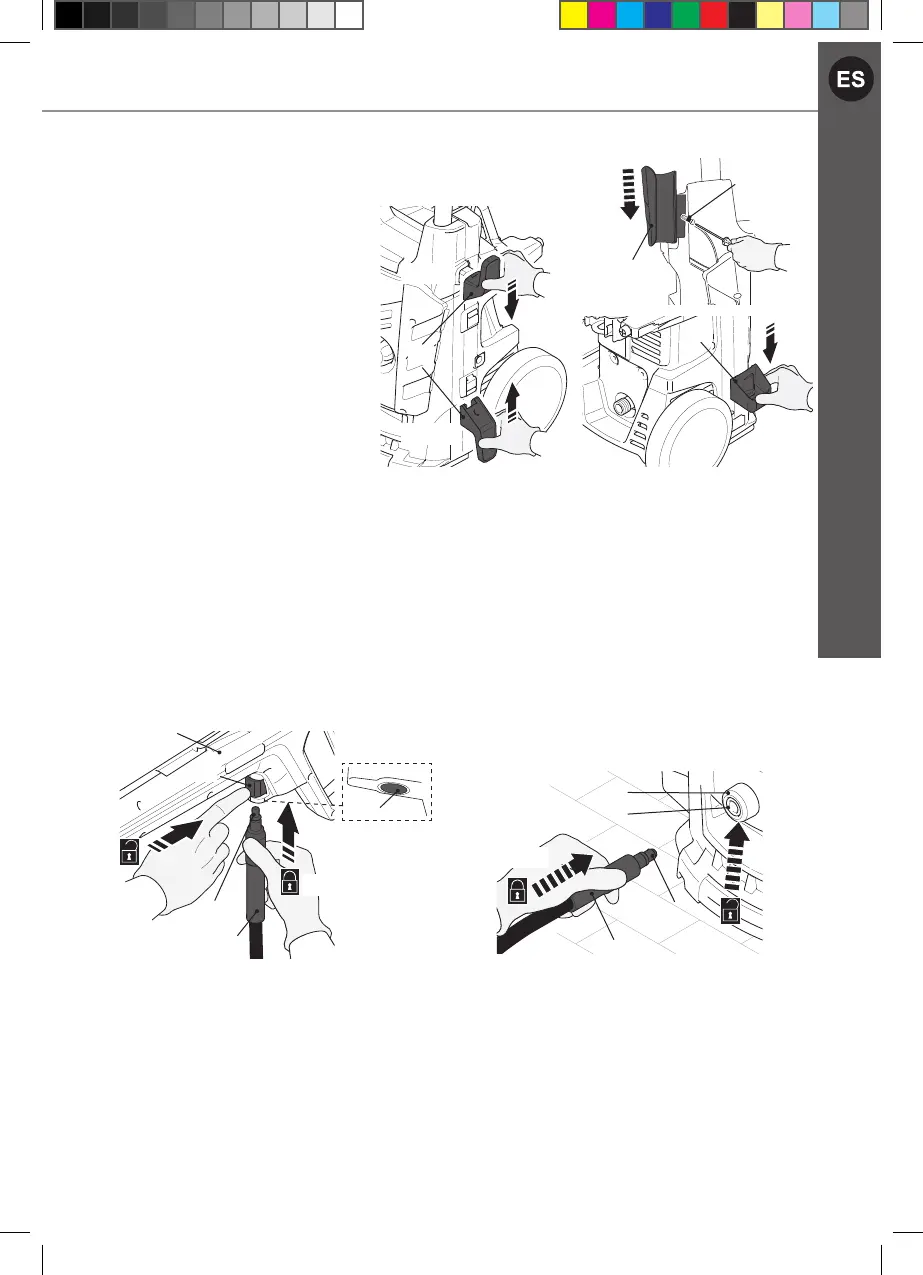 ES