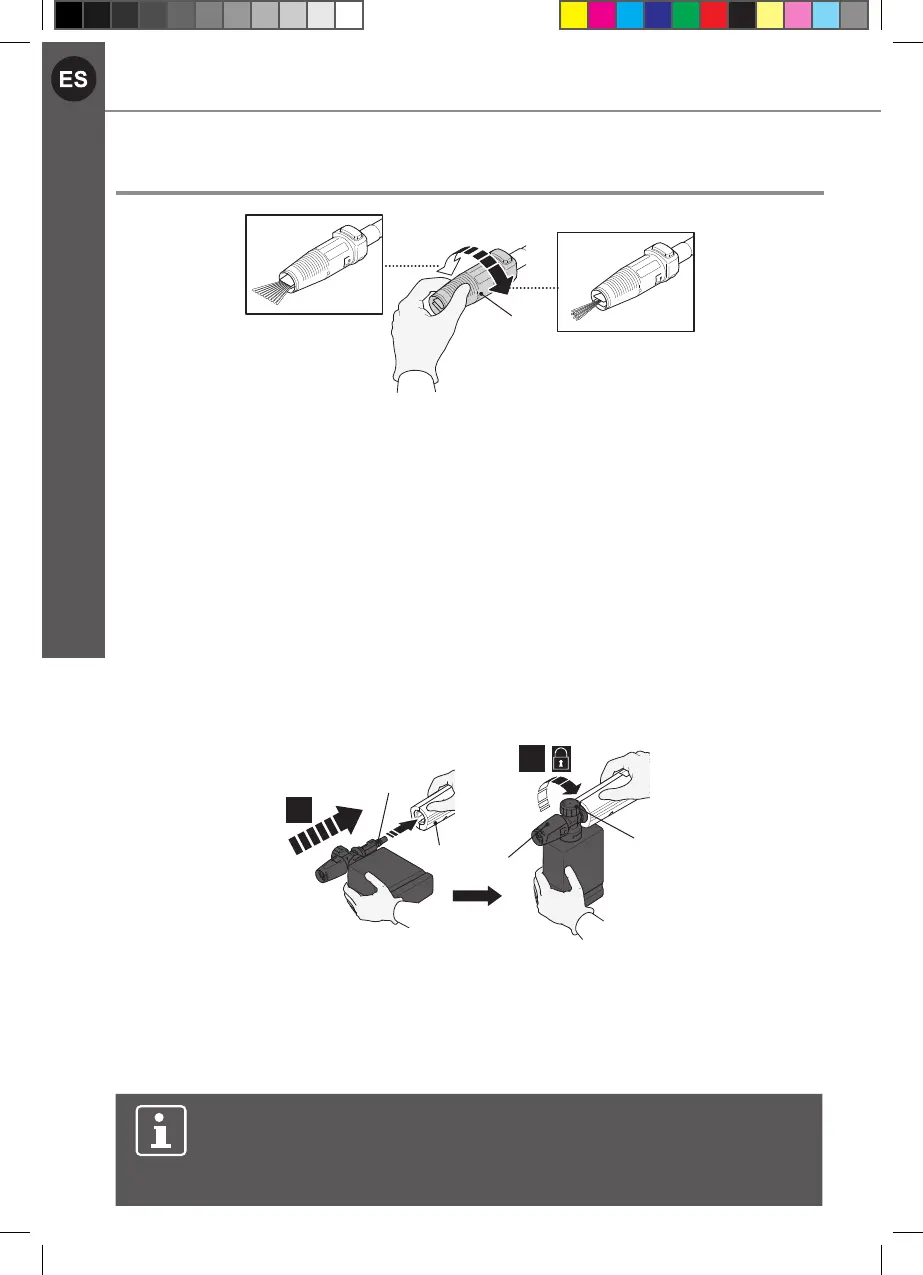 ES