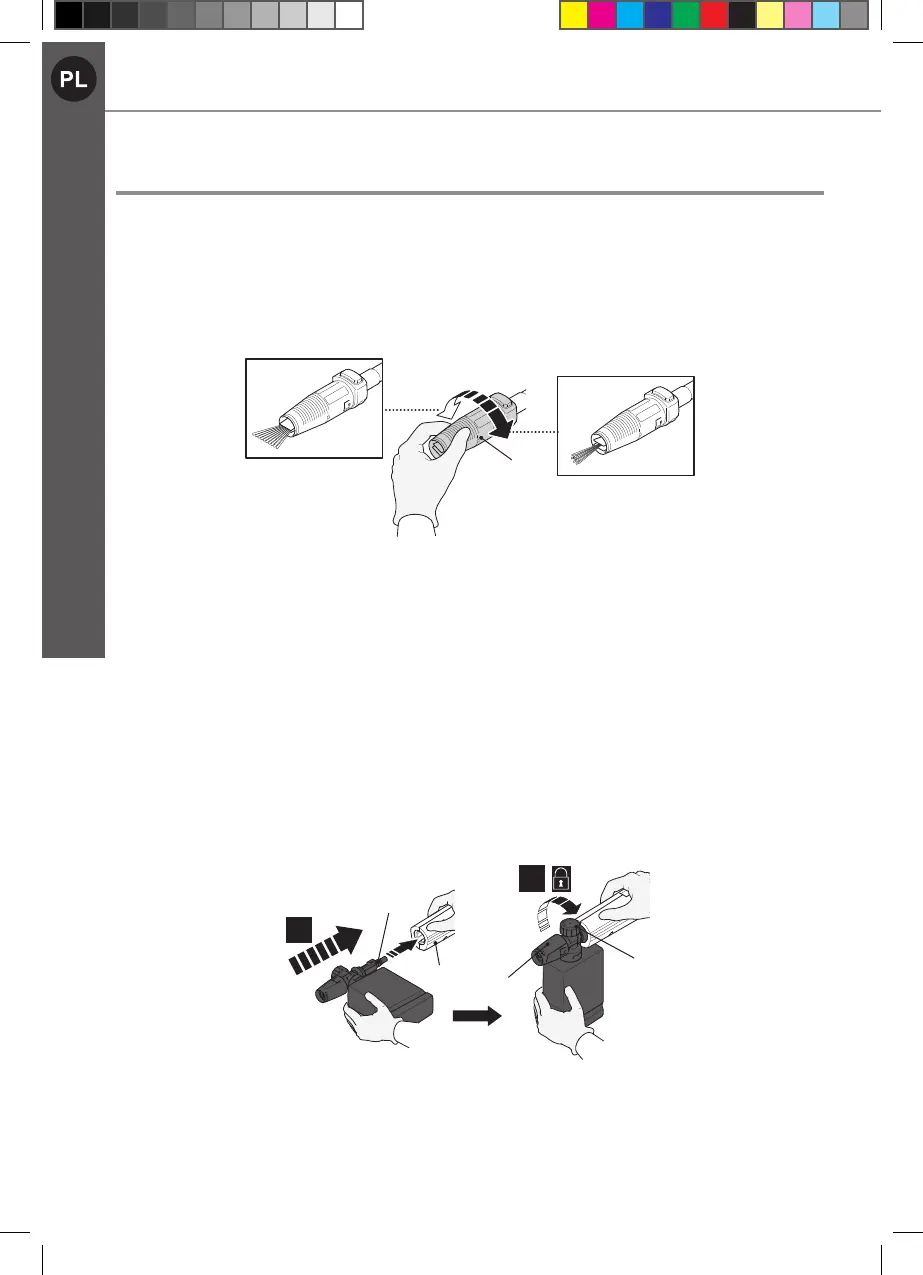 PL