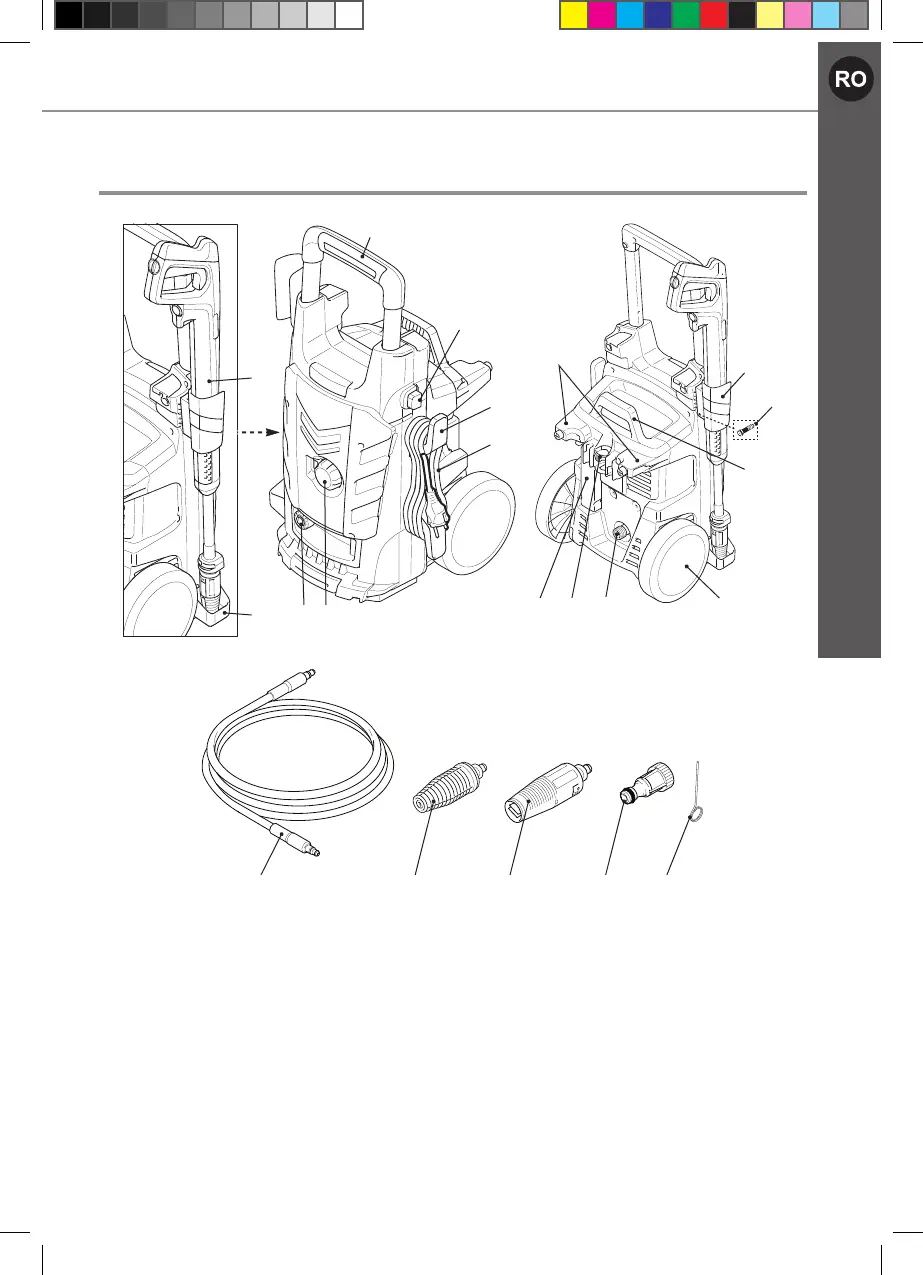 RO