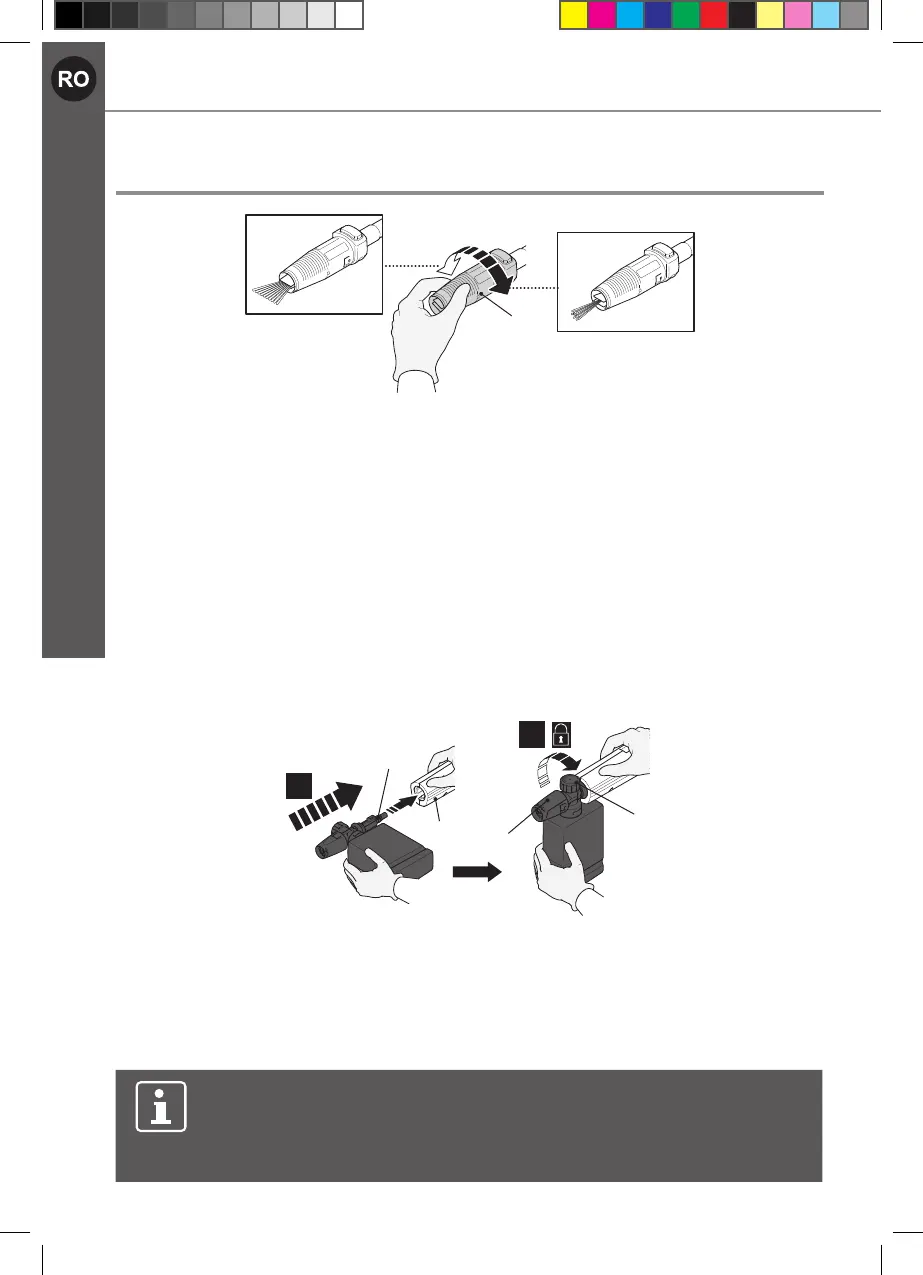 RO