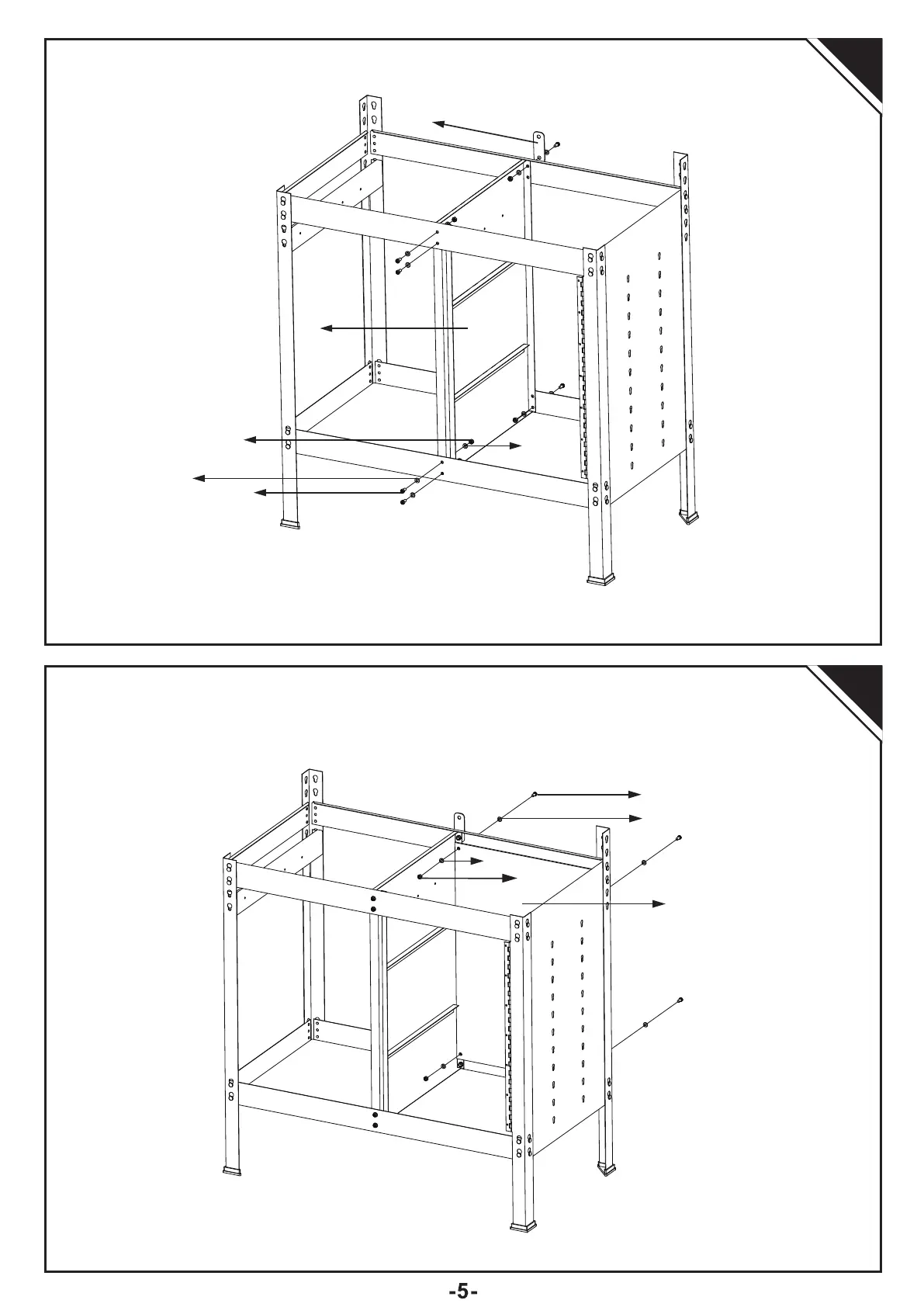 -5-