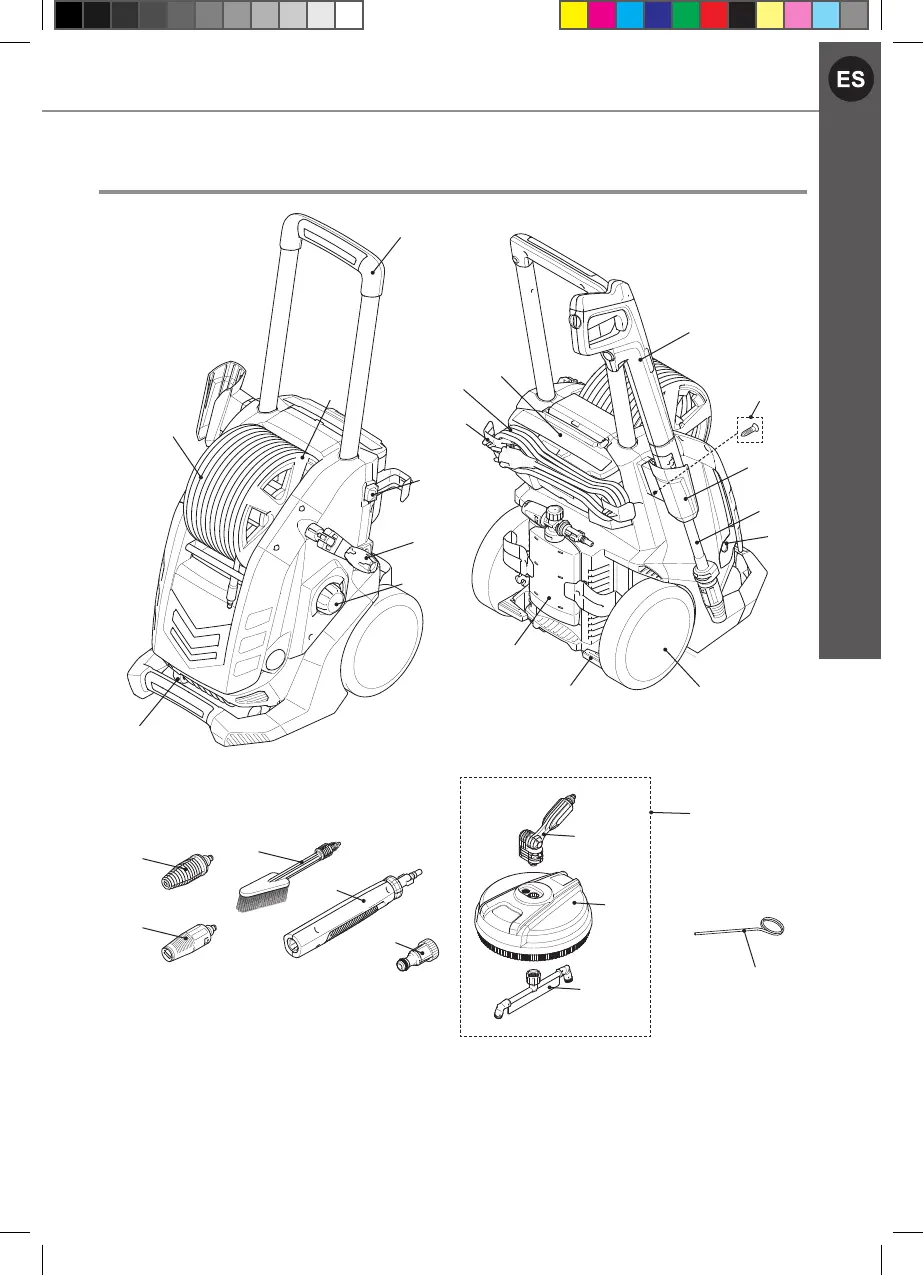 ES