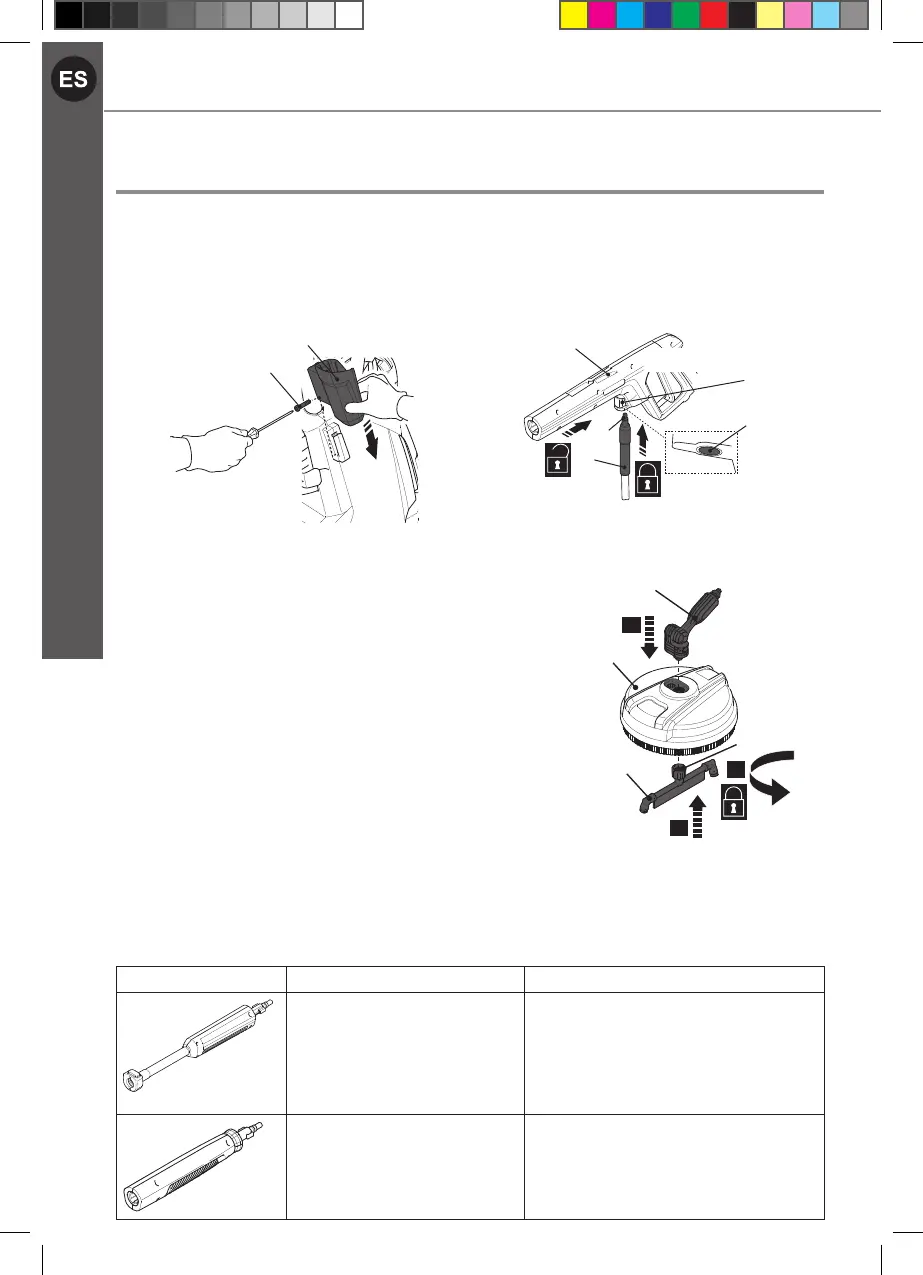 ES