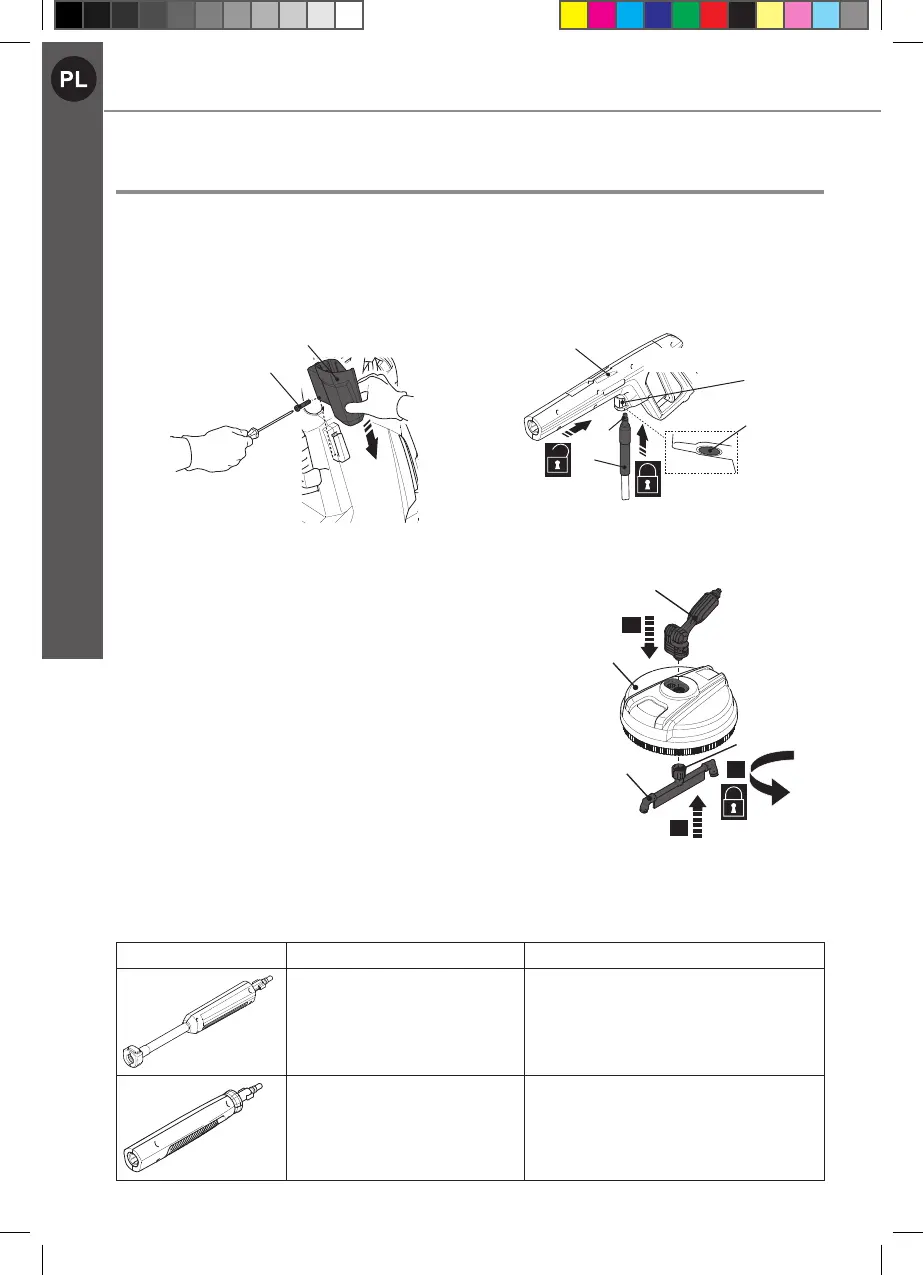 PL