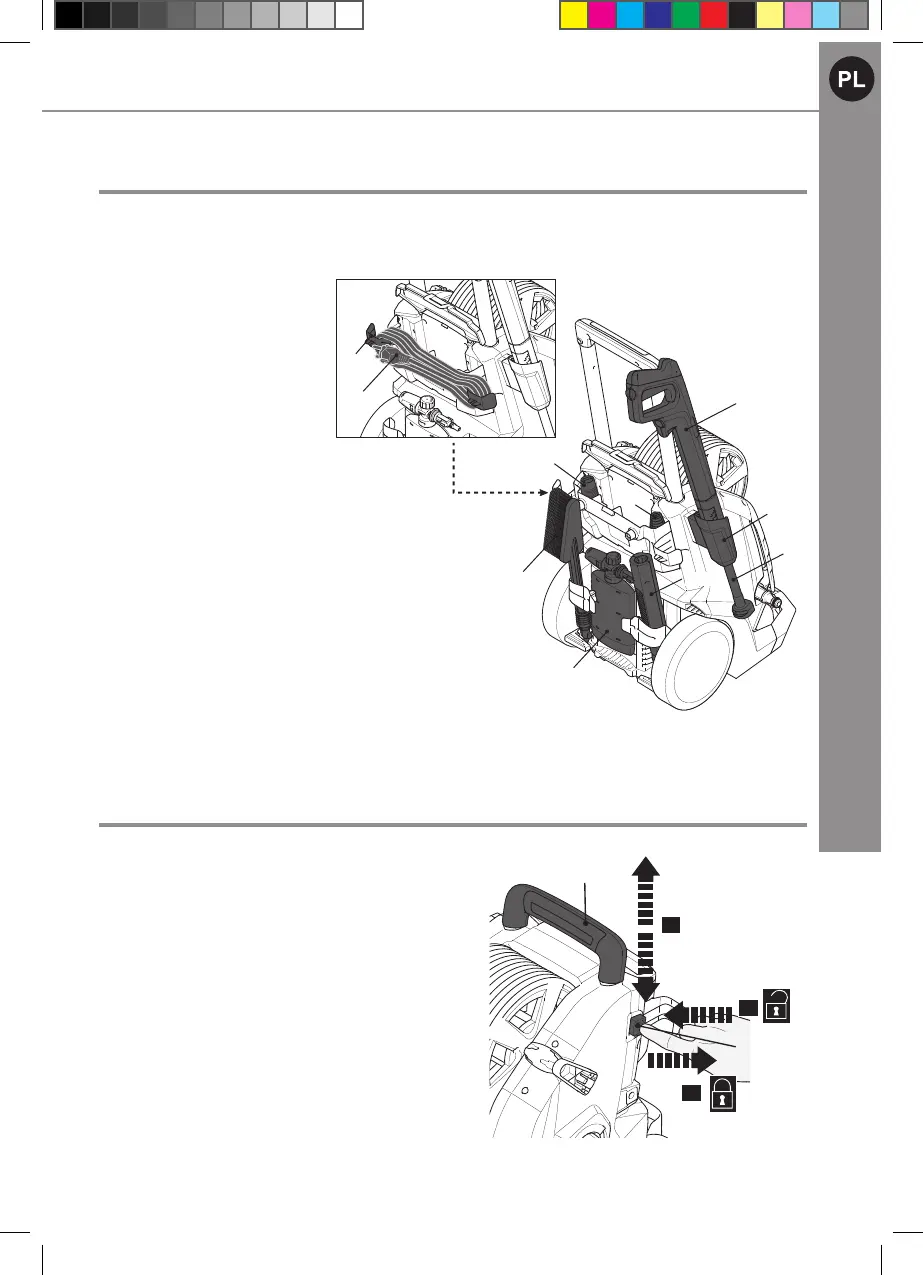 PL