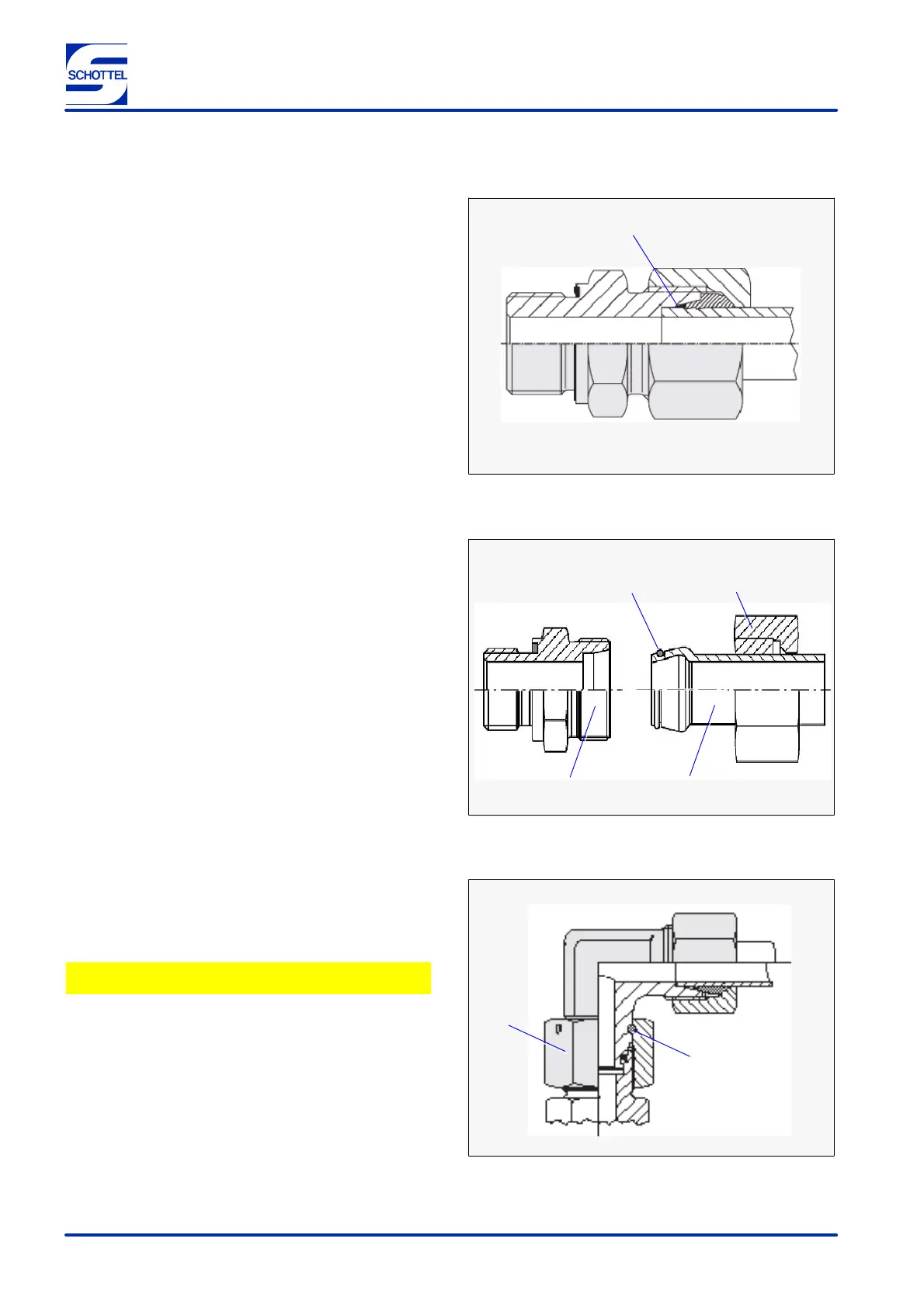 SCHOTTEL