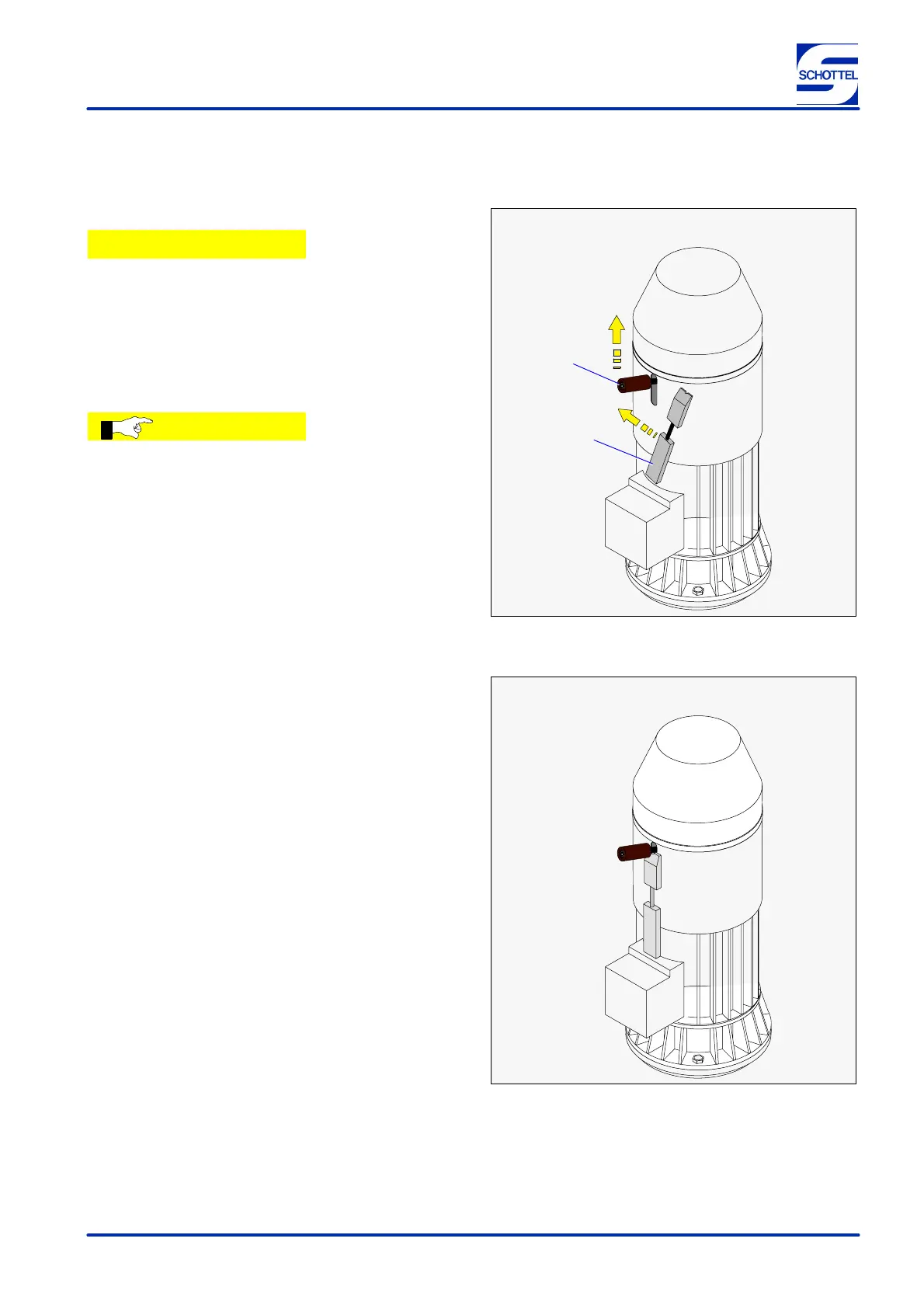 SCHOTTEL