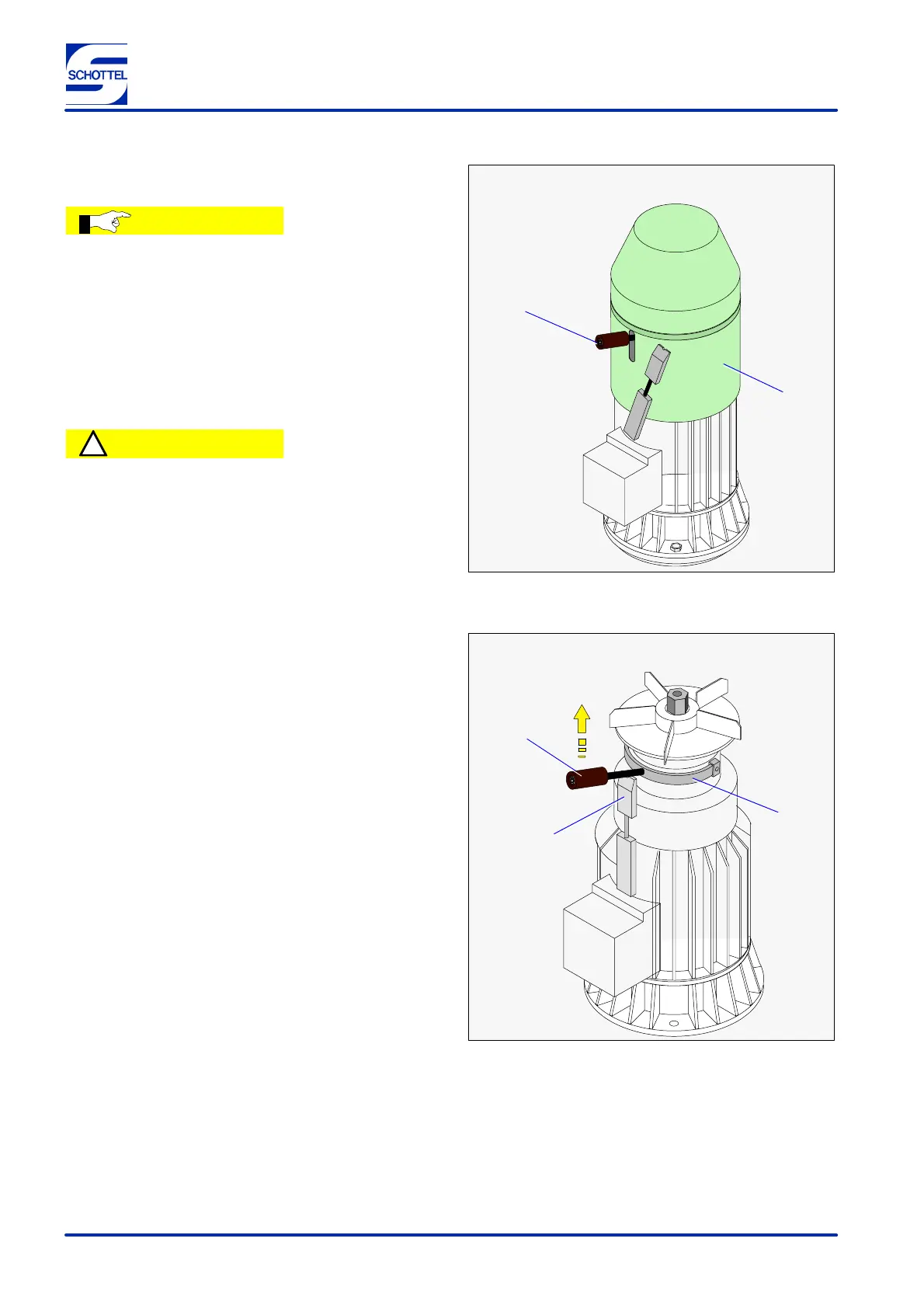 SCHOTTEL