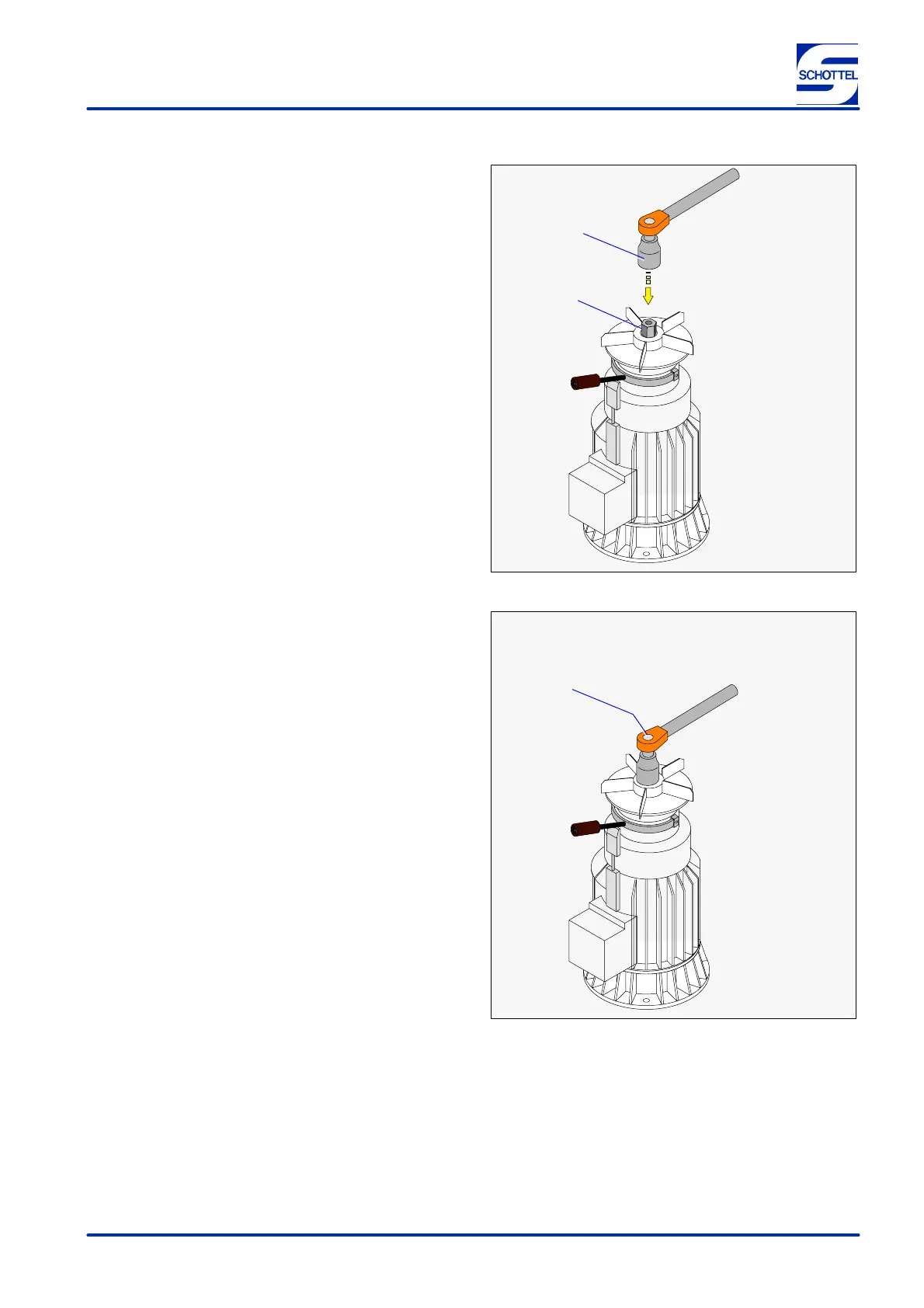 SCHOTTEL