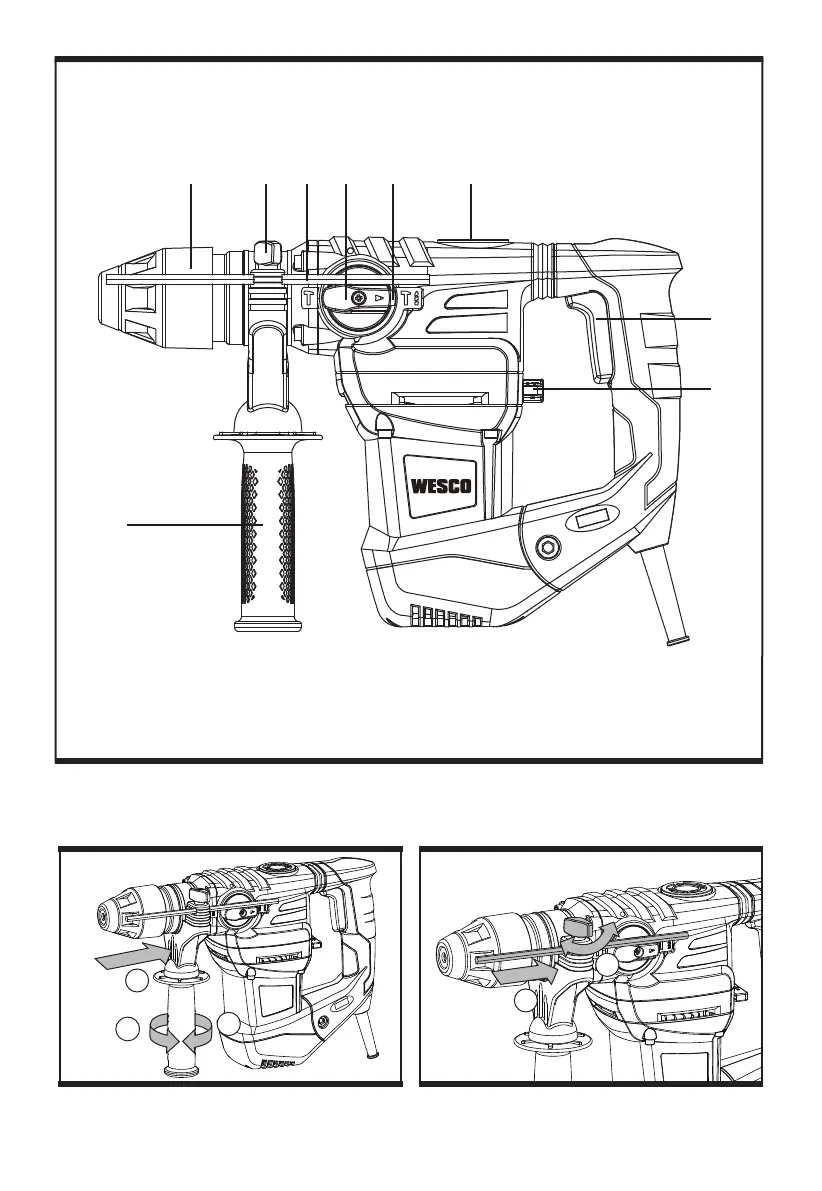 WESCO