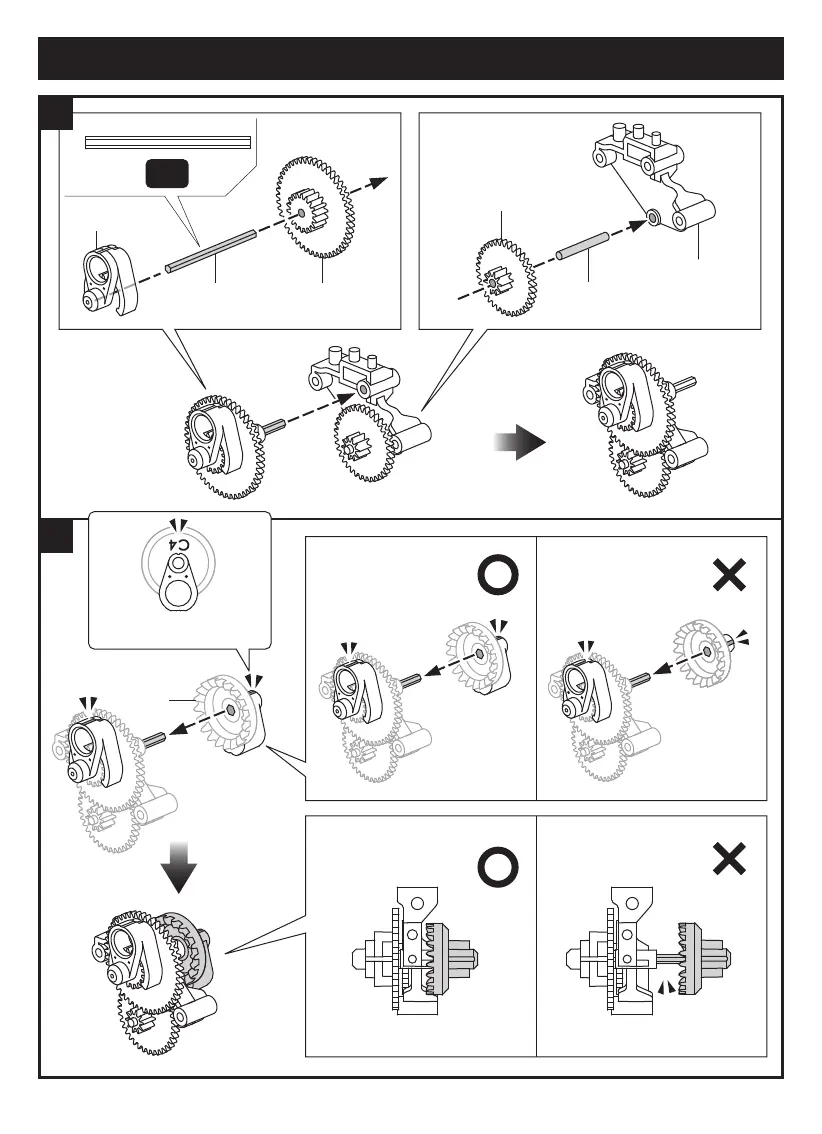 C4