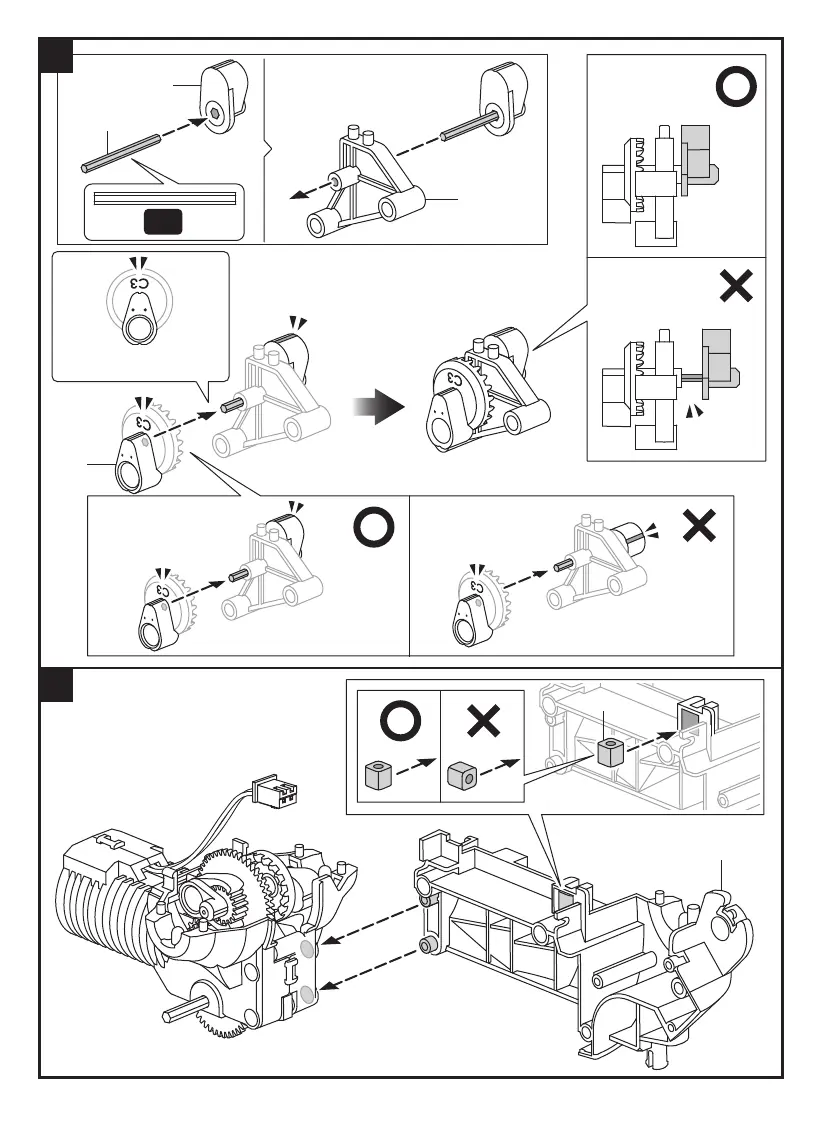 C3

C3

C3

C3

C3