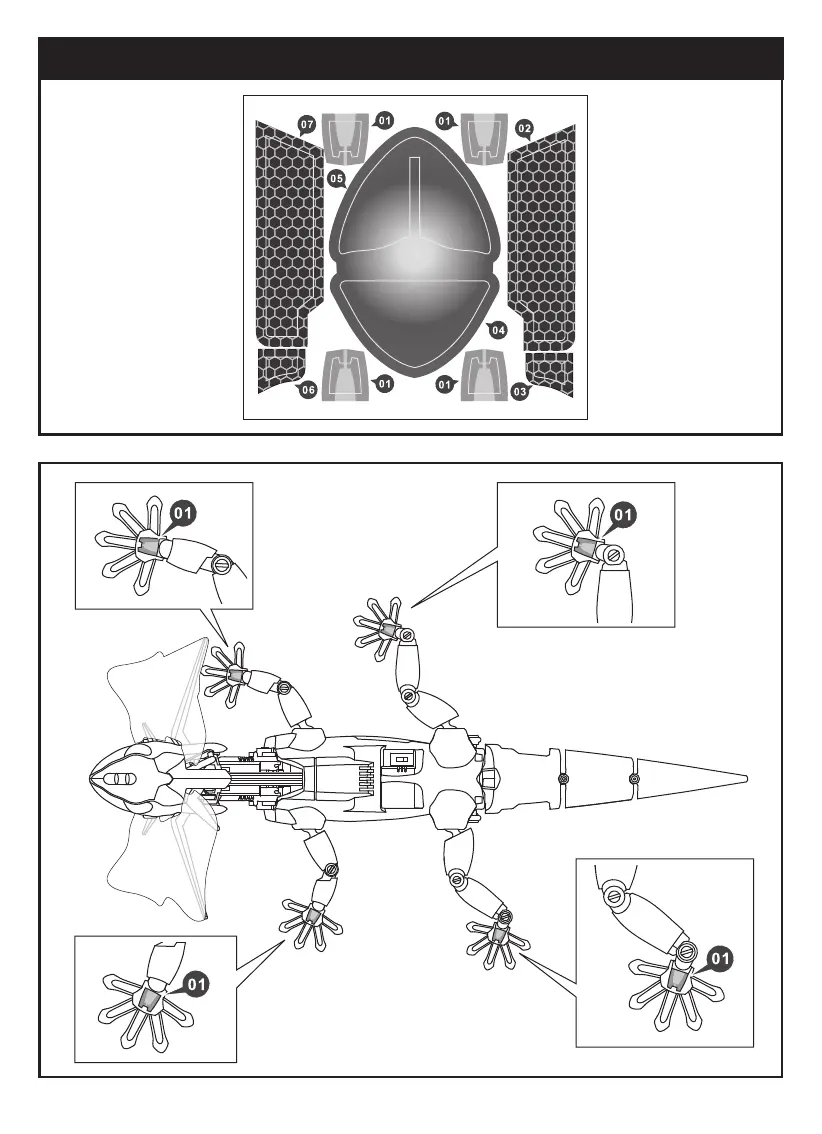 07
01
01
02
05
04
06
01
01
03

01
01
01
01