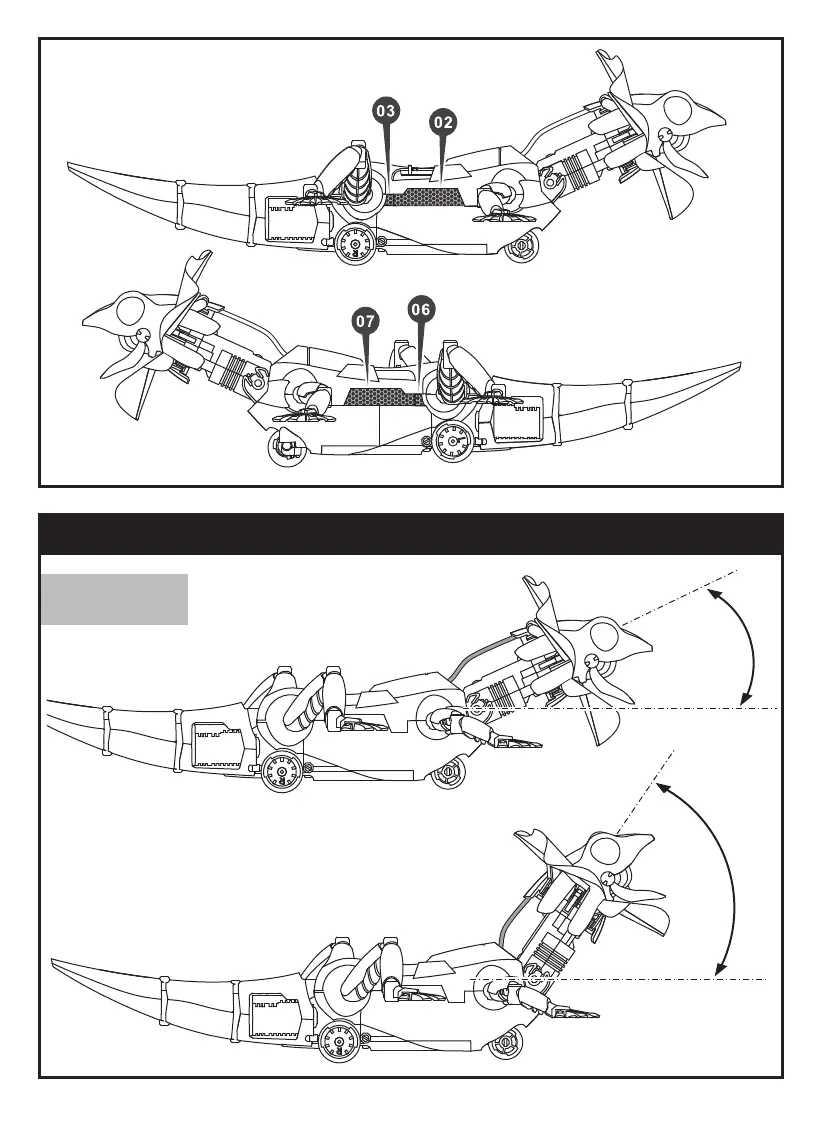 03
02
07
06