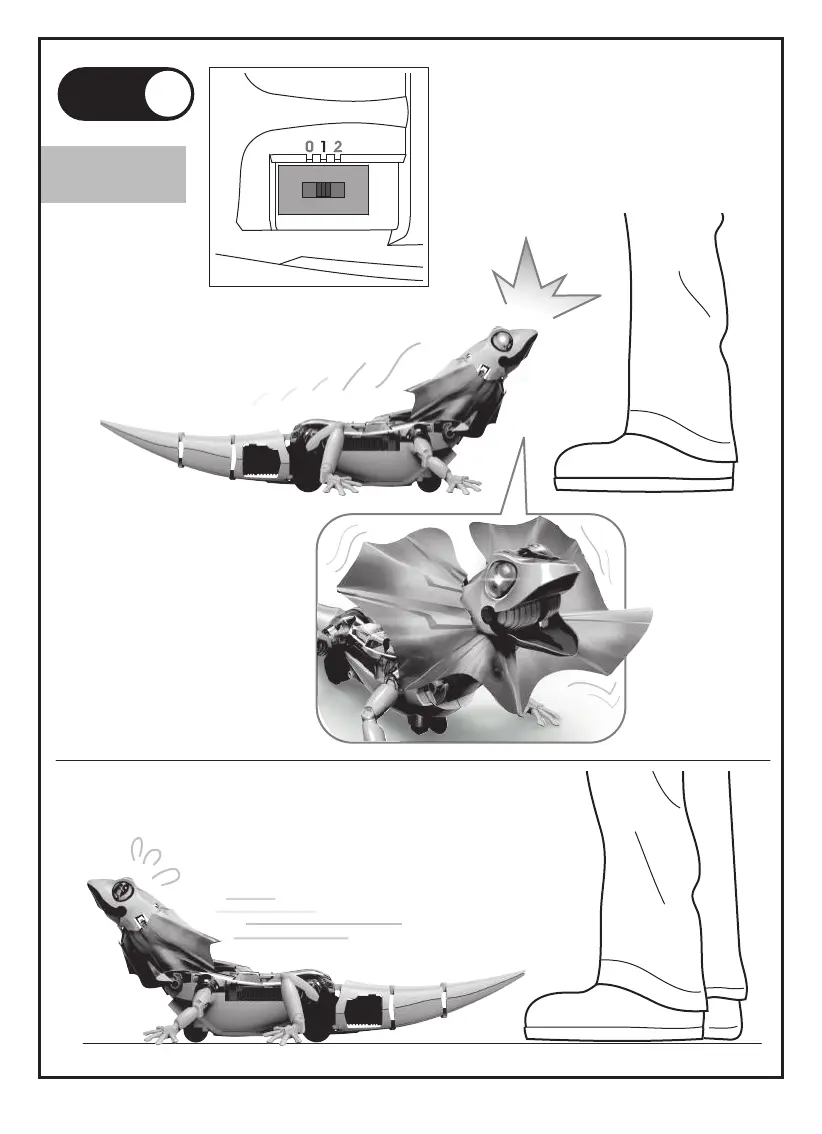 0 1 2