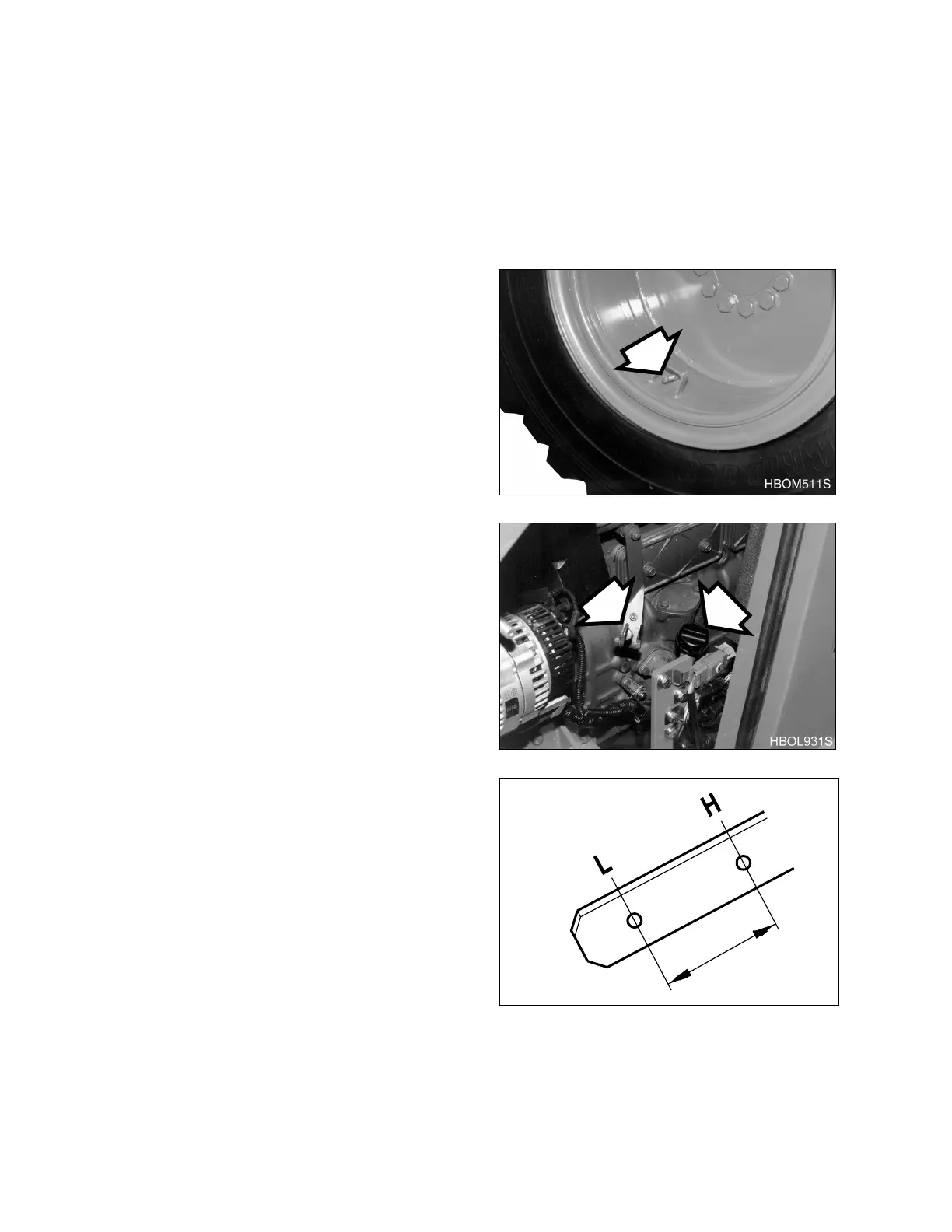 HBOM511S

HBOL931S

H

L