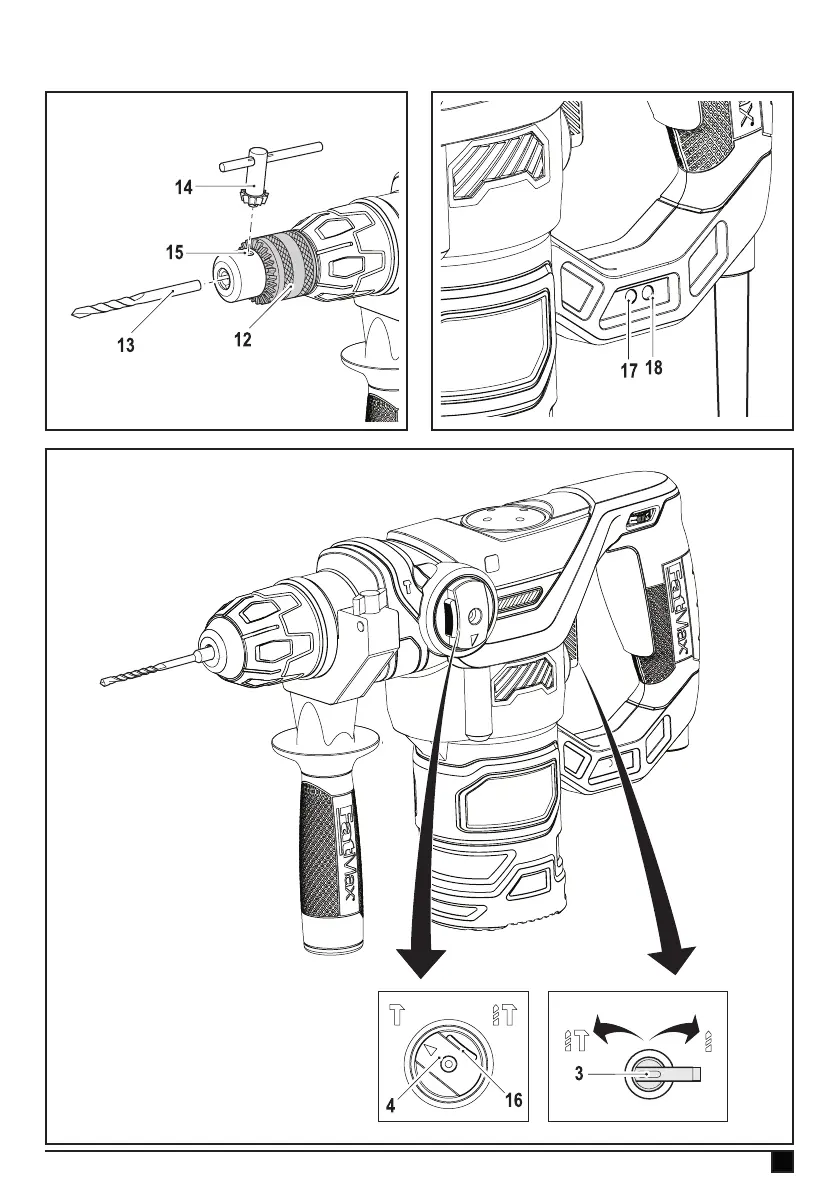 14
15
13
12
17 18
FatMax
FatMax
4
16
3