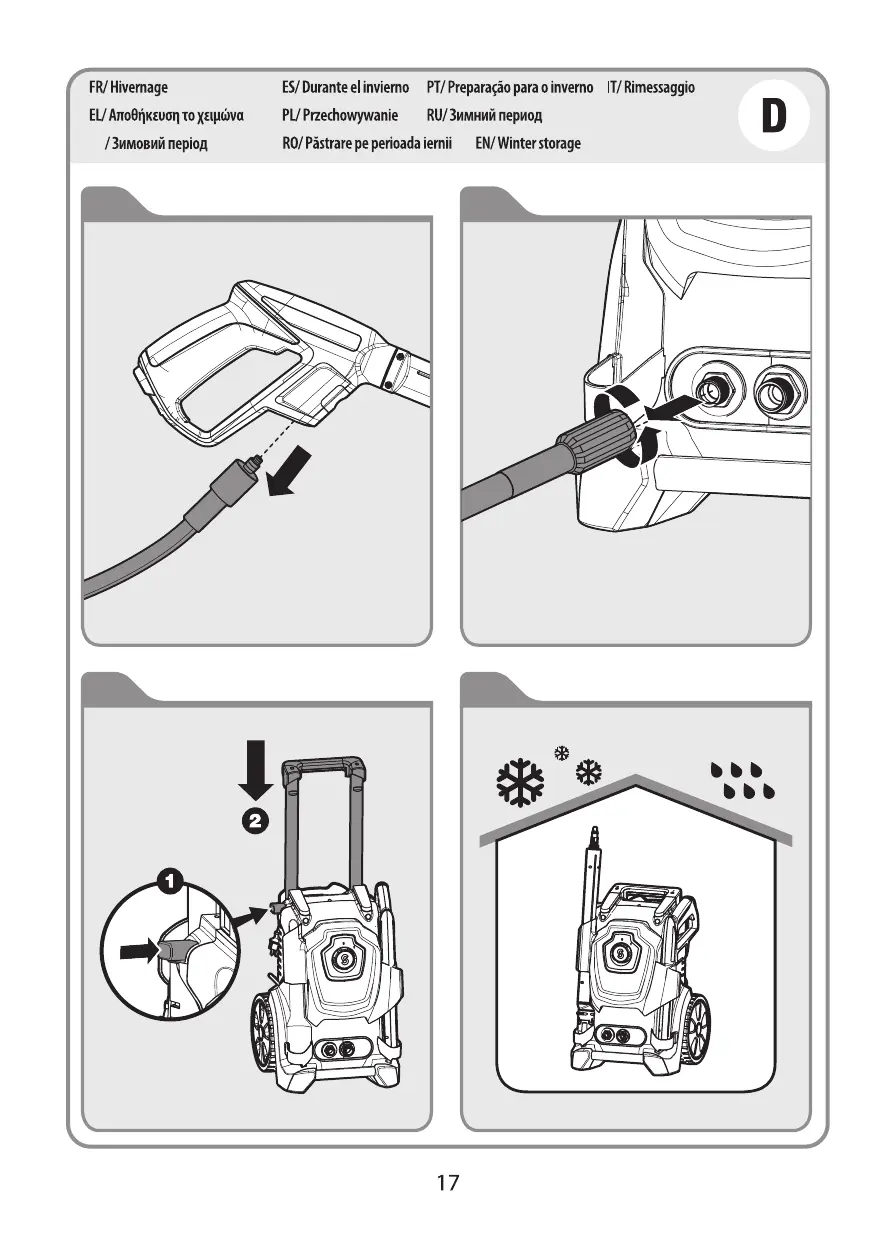 FR/ Hivernage
ES/ Durante el invierno
PT/ Preparação para o inverno
IT/ Rimessaggio
EL/ Αποθήκευση το χειμώνα
PL/ Przechowywanie
RU/ Зимний период
/ Зимовий період
RO/ Păstrare pe perioada iernii
EN/ Winter storage

D

2

1

17